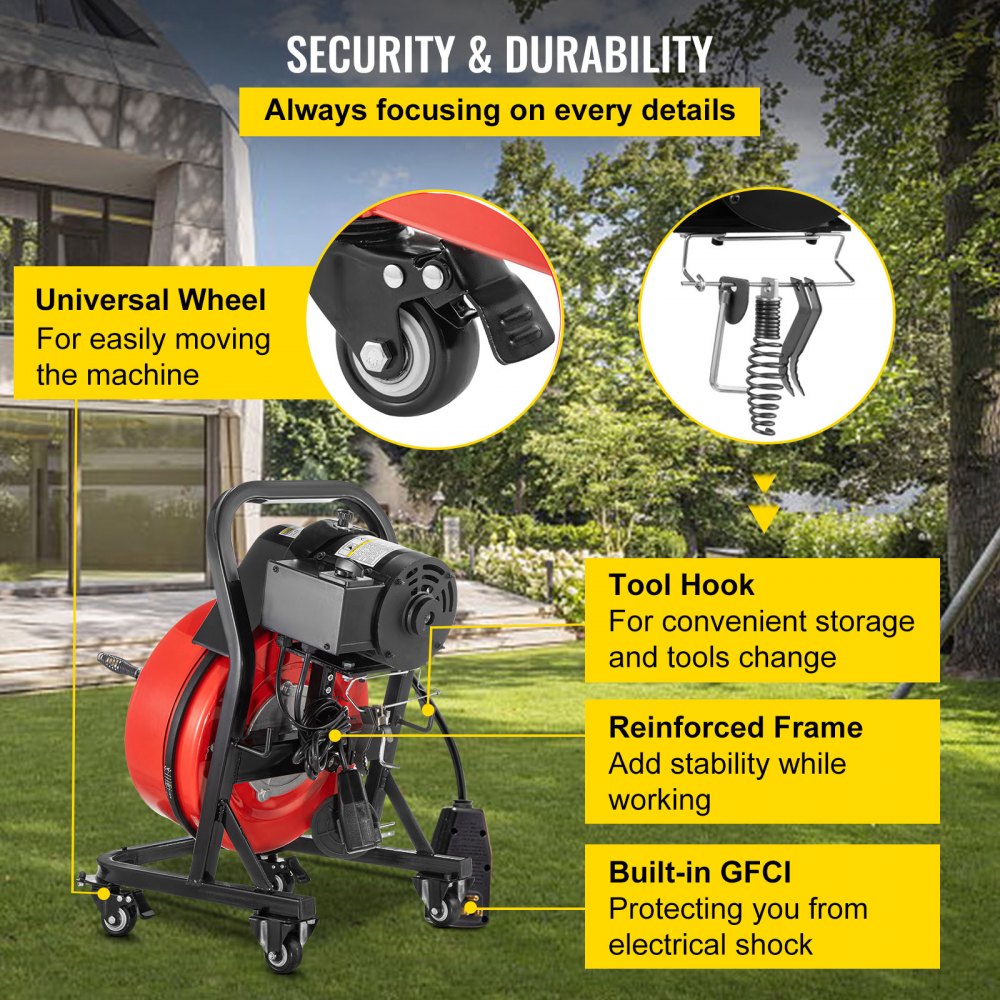 SECURITY & DURABILITY
Always focusing on every details

Universal Wheel
For easily moving the machine

Tool Hook
For convenient storage and tools change

Reinforced Frame
Add stability while working

Built-in GFCI
Protecting you from electrical shock