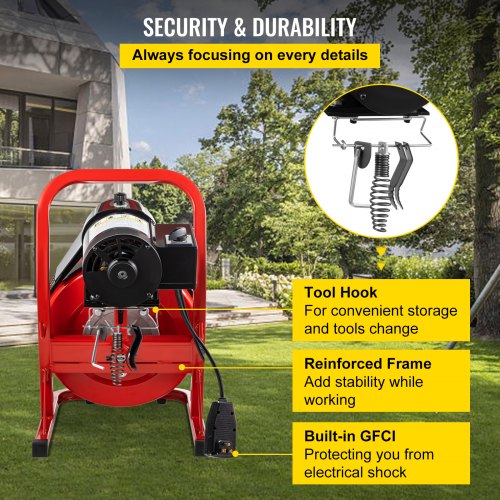 SECURITY & DURABILITY
Always focusing on every details

Tool Hook
For convenient storage and tools change

Reinforced Frame
Add stability while working

Built-in GFCI
Protecting you from electrical shock