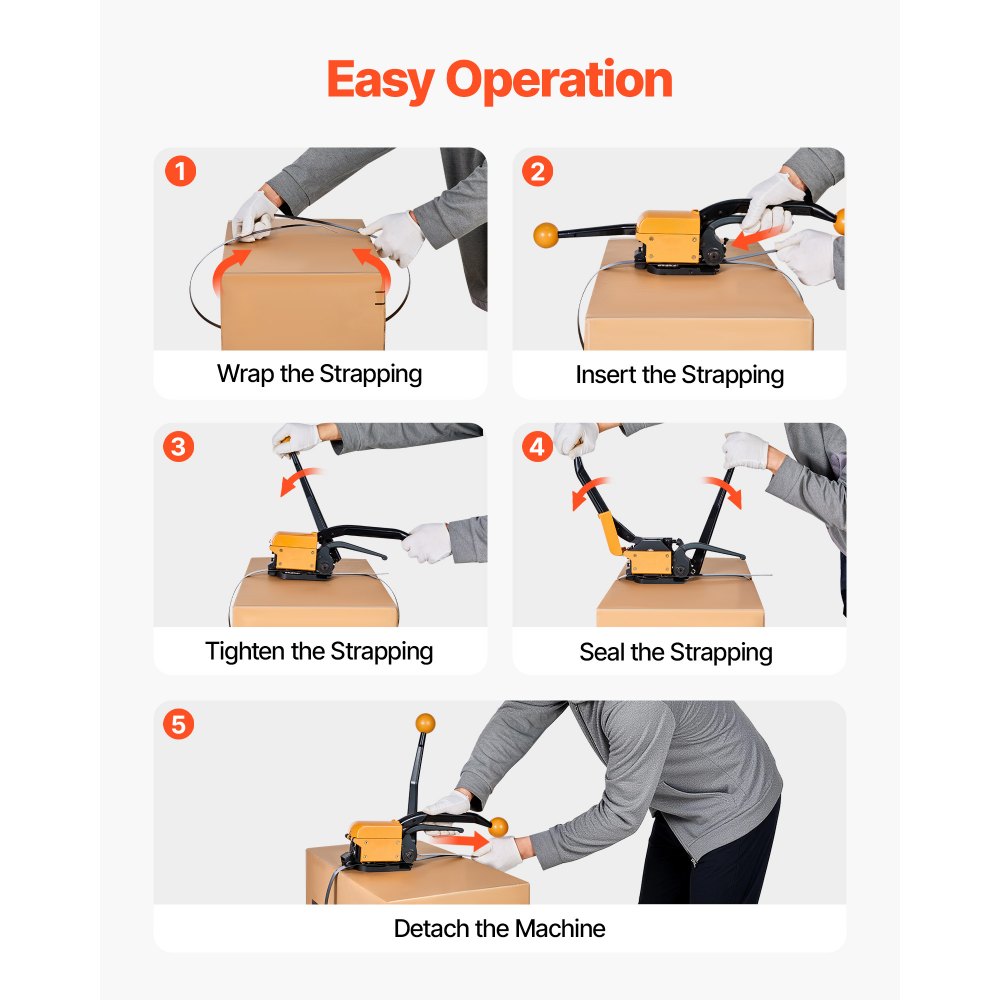 Easy Operation

1

Wrap the Strapping

2

Insert the Strapping

3

Tighten the Strapping

4

Seal the Strapping

5

Detach the Machine