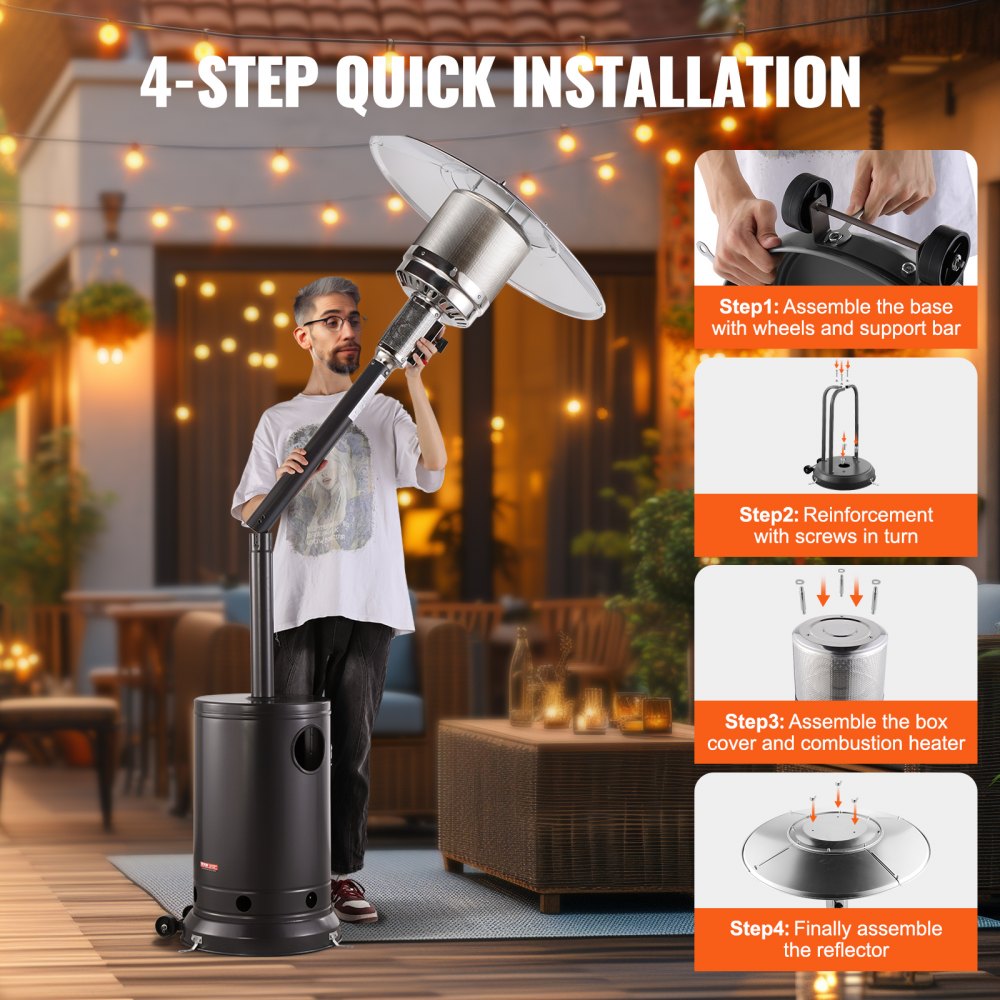 4-STEP QUICK INSTALLATION

Step1: Assemble the base with wheels and support bar

Step2: Reinforcement with screws in turn

Step3: Assemble the box cover and combustion heater

Step4: Finally assemble the reflector