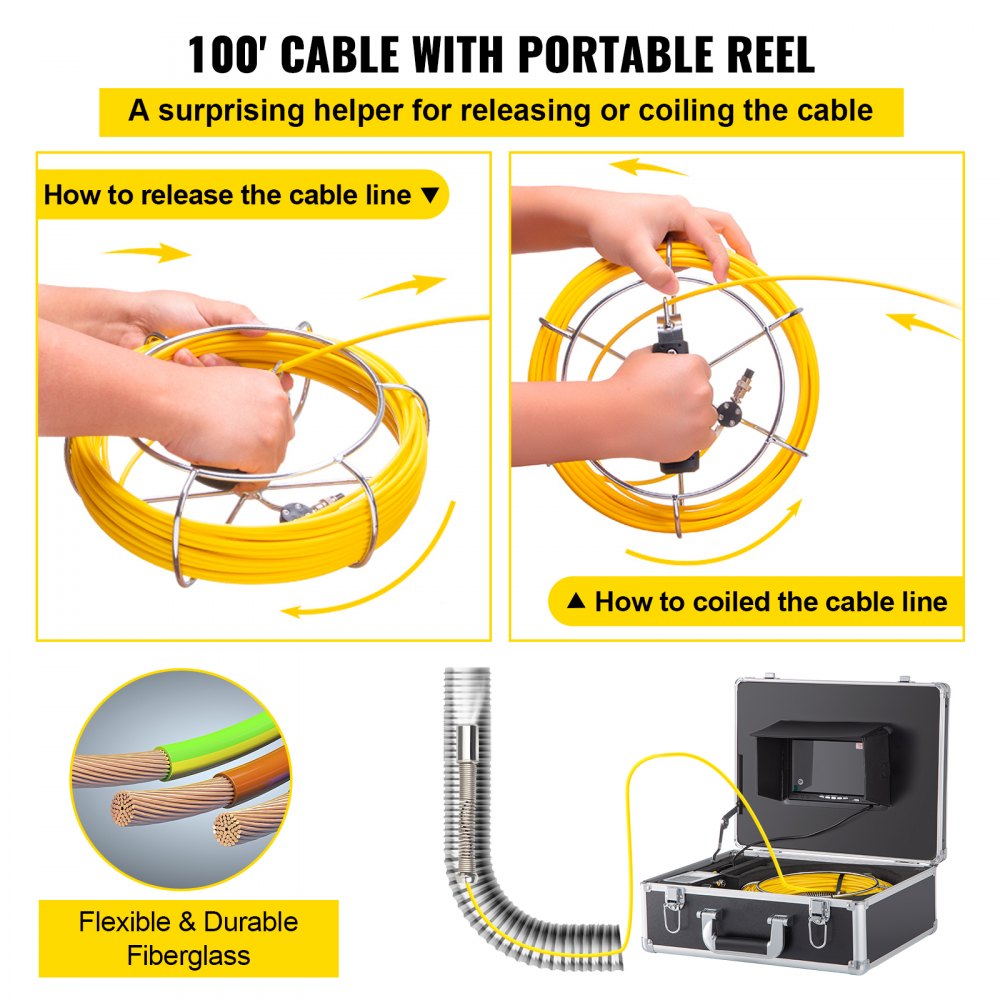 100' CABLE WITH PORTABLE REEL

A surprising helper for releasing or coiling the cable

How to release the cable line ▼

▲ How to coiled the cable line

Flexible & Durable Fiberglass