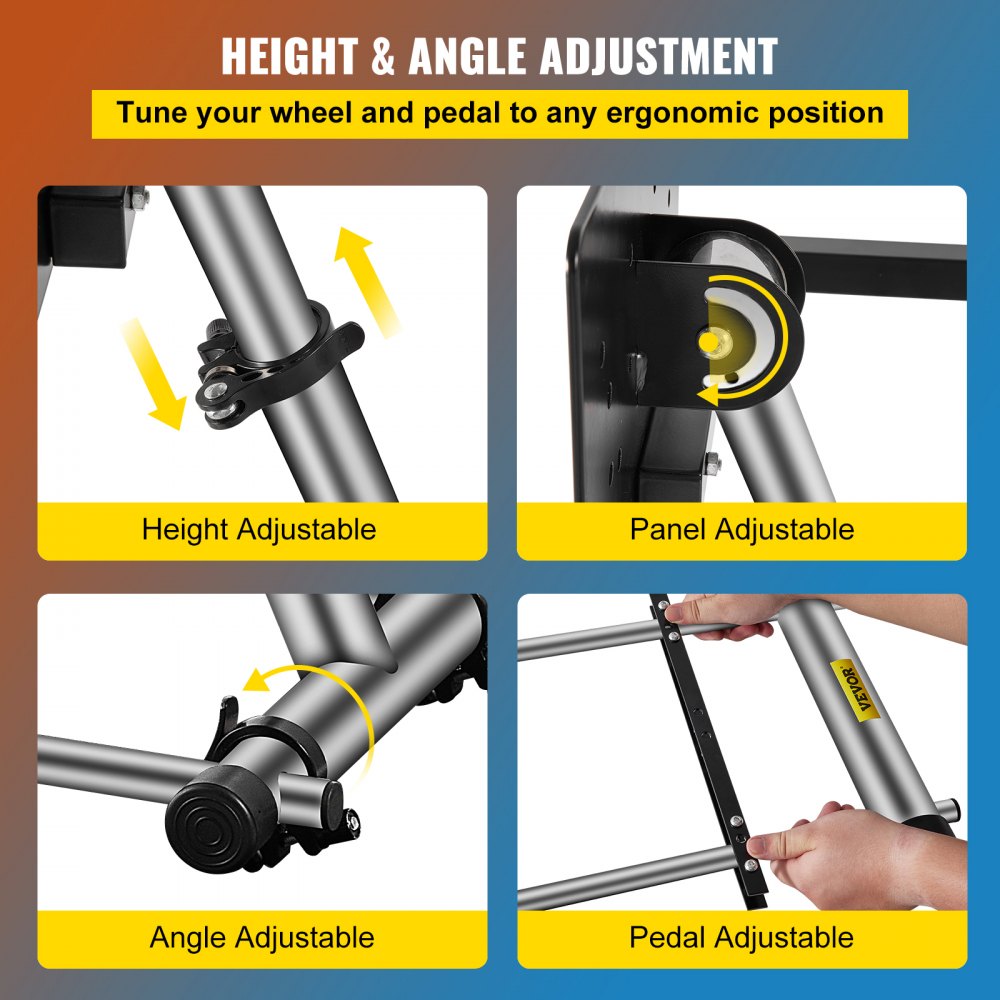 HEIGHT & ANGLE ADJUSTMENT

Tune your wheel and pedal to any ergonomic position

Height Adjustable

Panel Adjustable

Angle Adjustable

VEVOR

Pedal Adjustable