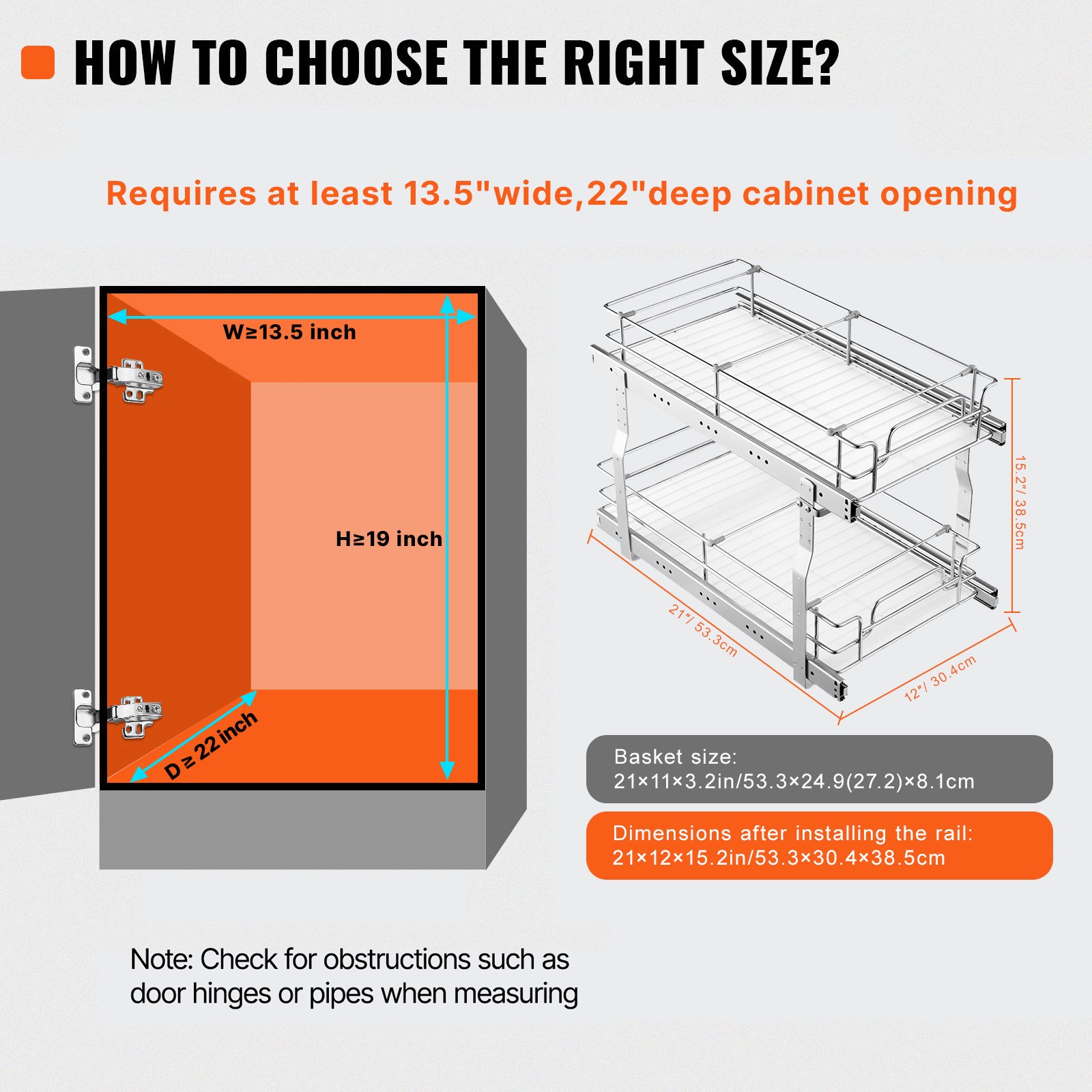 HOW TO CHOOSE THE RIGHT SIZE?

Requires at least 13.5"wide,22"deep cabinet opening

W≥13.5 inch

H≥19 inch

D ≥ 22 inch

15.2"/ 38.5cm

21"/ 53.3cm

12"/ 30.4cm

Basket size:
21×11×3.2in/53.3×24.9(27.2)×8.1cm

Dimensions after installing the rail:
21×12×15.2in/53.3×30.4×38.5cm

Note: Check for obstructions such as door hinges or pipes when measuring