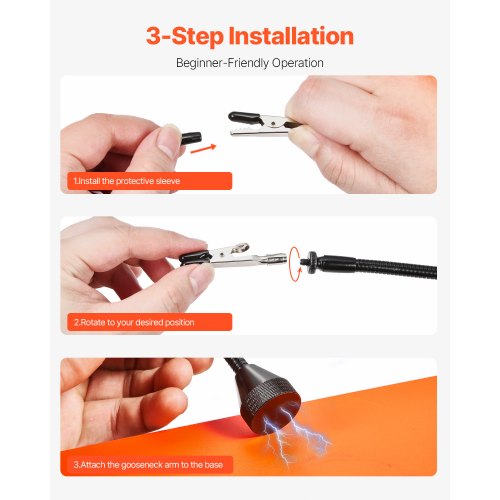 3-Step Installation

Beginner-Friendly Operation

1.Install the protective sleeve

2.Rotate to your desired position

3.Attach the gooseneck arm to the base