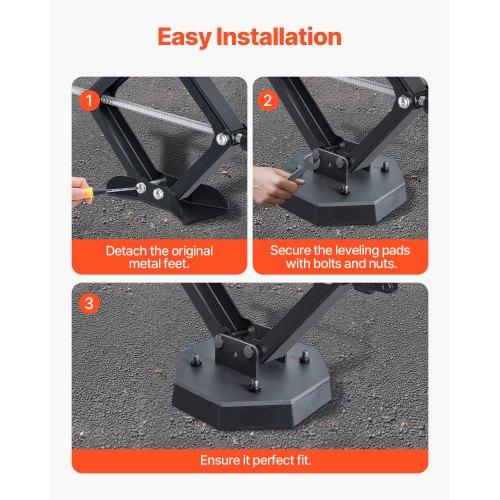 Easy Installation

1

Detach the original metal feet.

2

Secure the leveling pads with bolts and nuts.

3

Ensure it perfect fit.