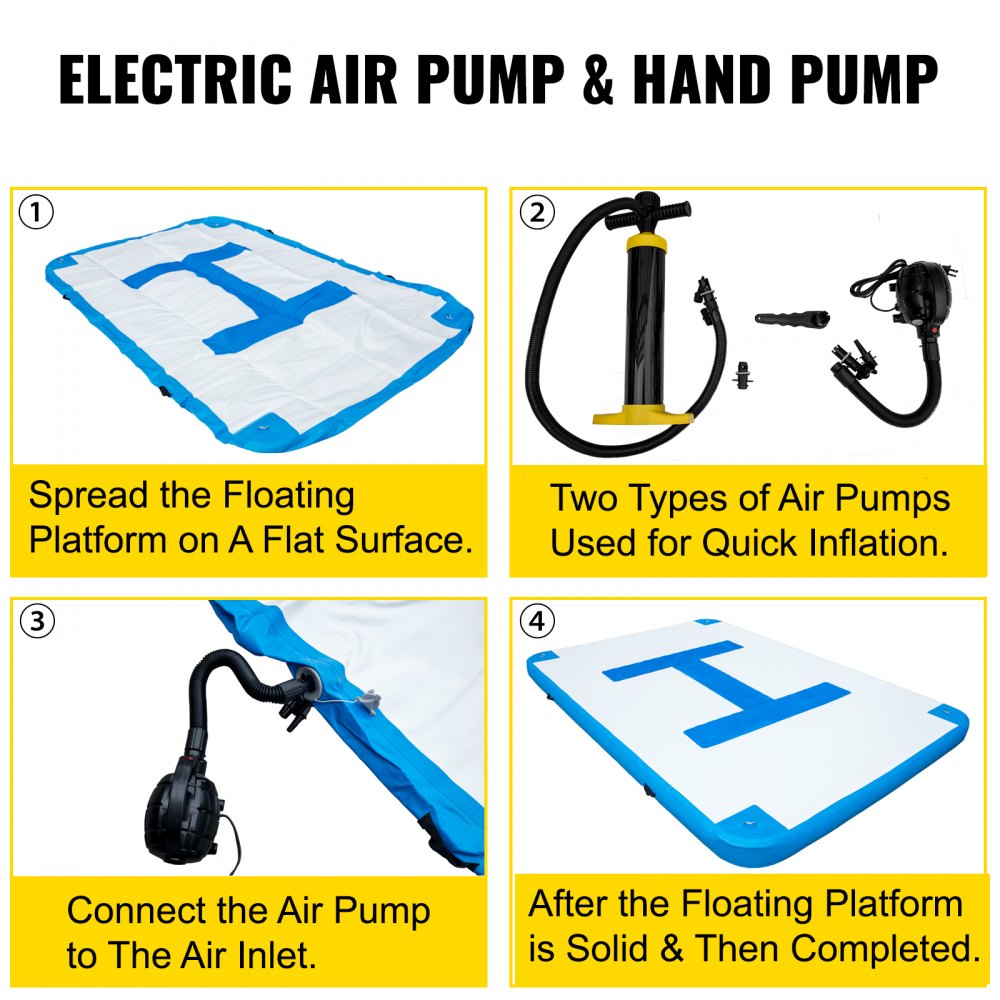 ELECTRIC AIR PUMP & HAND PUMP

①

Spread the Floating Platform on A Flat Surface.

②

Two Types of Air Pumps Used for Quick Inflation.

③

Connect the Air Pump to The Air Inlet.

④

After the Floating Platform is Solid & Then Completed.