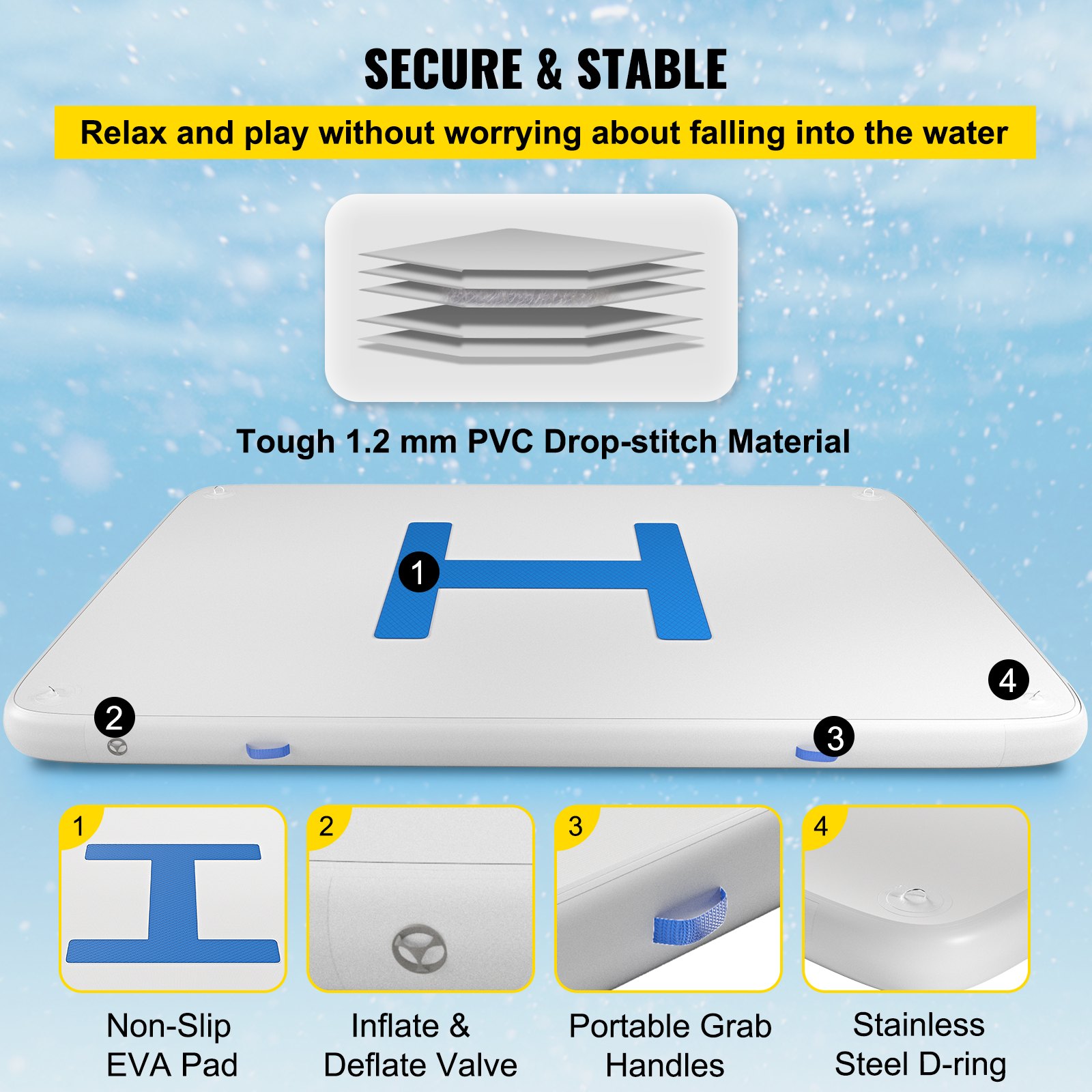 SECURE & STABLE

Relax and play without worrying about falling into the water

Tough 1.2 mm PVC Drop-stitch Material

1

2

3

4

1

Non-Slip EVA Pad

2

Inflate & Deflate Valve

3

Portable Grab Handles

4

Stainless Steel D-ring