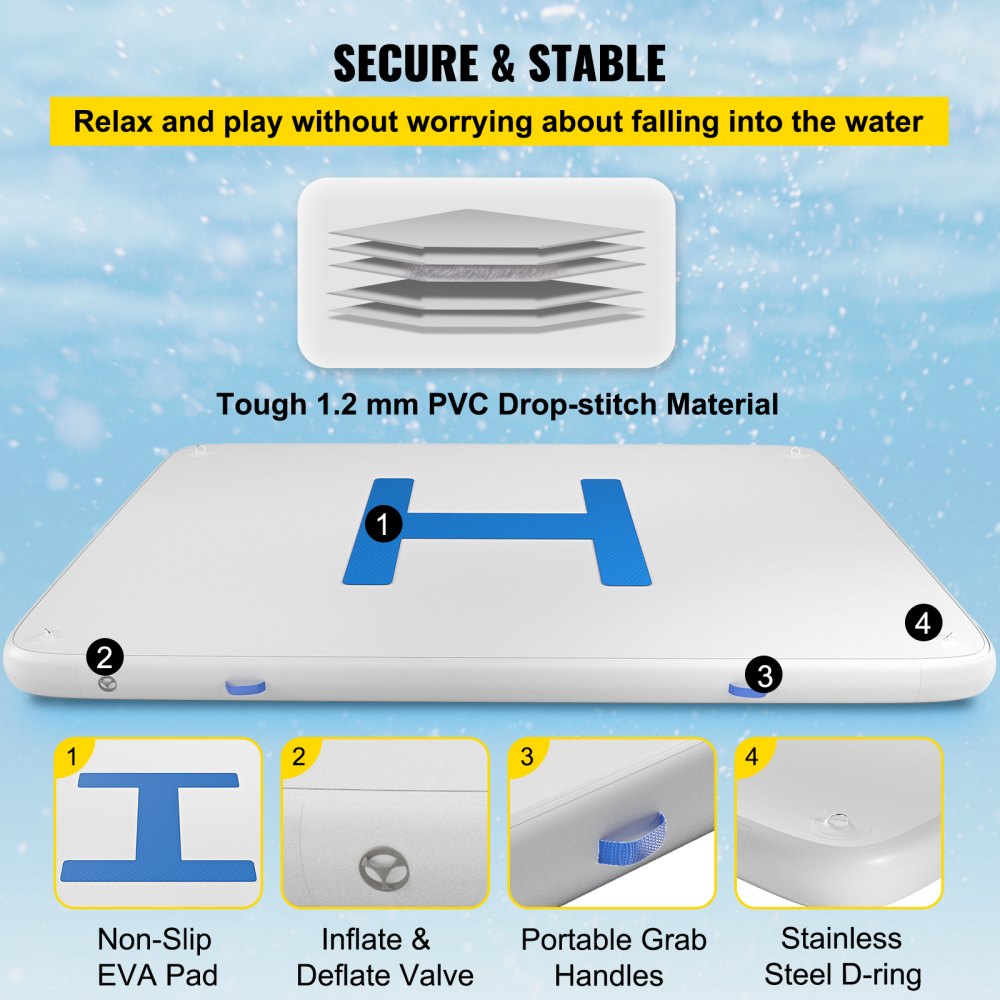 SECURE & STABLE

Relax and play without worrying about falling into the water

Tough 1.2 mm PVC Drop-stitch Material

1

2

3

4

1

Non-Slip EVA Pad

2

Inflate & Deflate Valve

3

Portable Grab Handles

4

Stainless Steel D-ring