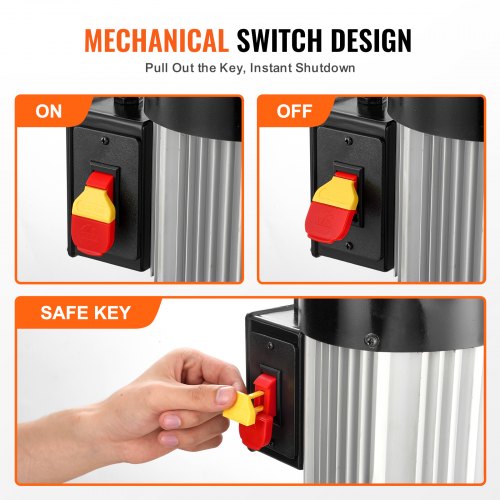 MECHANICAL SWITCH DESIGN
Pull Out the Key, Instant Shutdown

ON

OFF

SAFE KEY