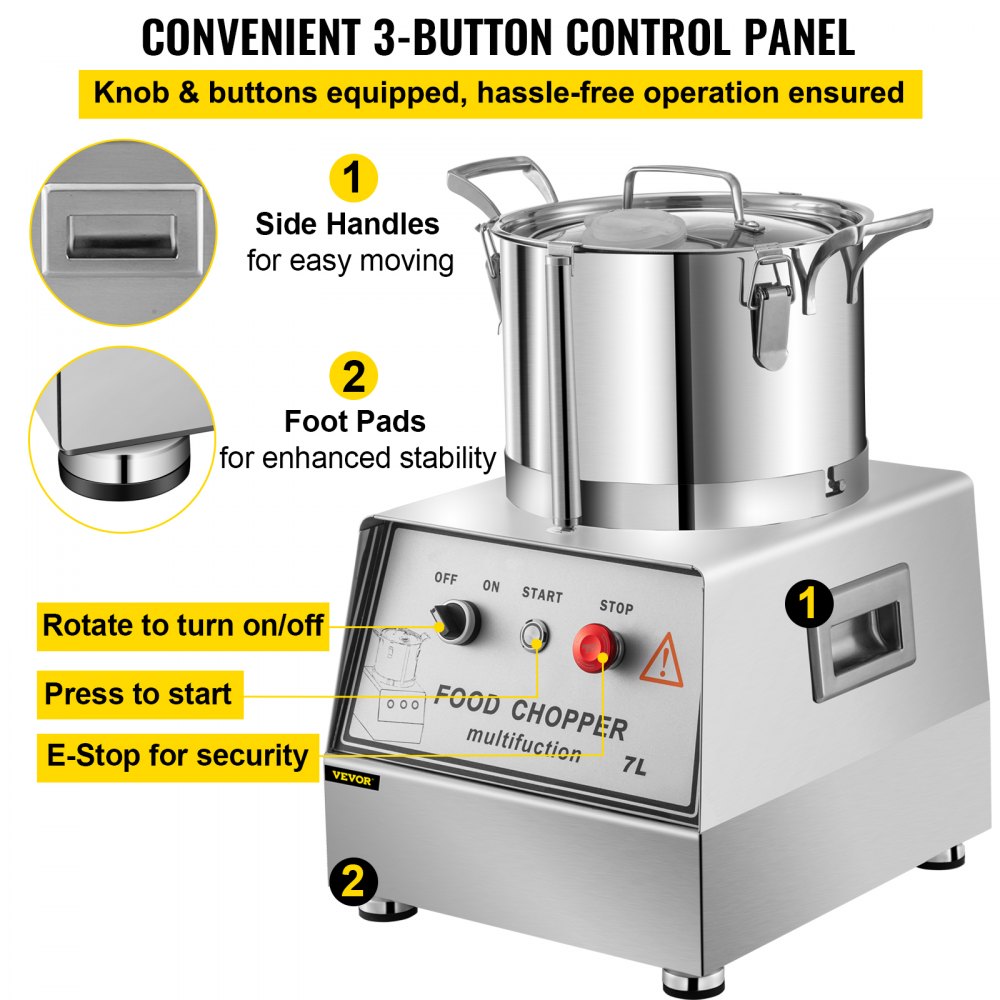 CONVENIENT 3-BUTTON CONTROL PANEL

Knob & buttons equipped, hassle-free operation ensured

1
Side Handles
for easy moving

2
Foot Pads
for enhanced stability

OFF ON START STOP

Rotate to turn on/off

Press to start

E-Stop for security

FOOD CHOPPER
multifuction
7L

VEVOR

1

2