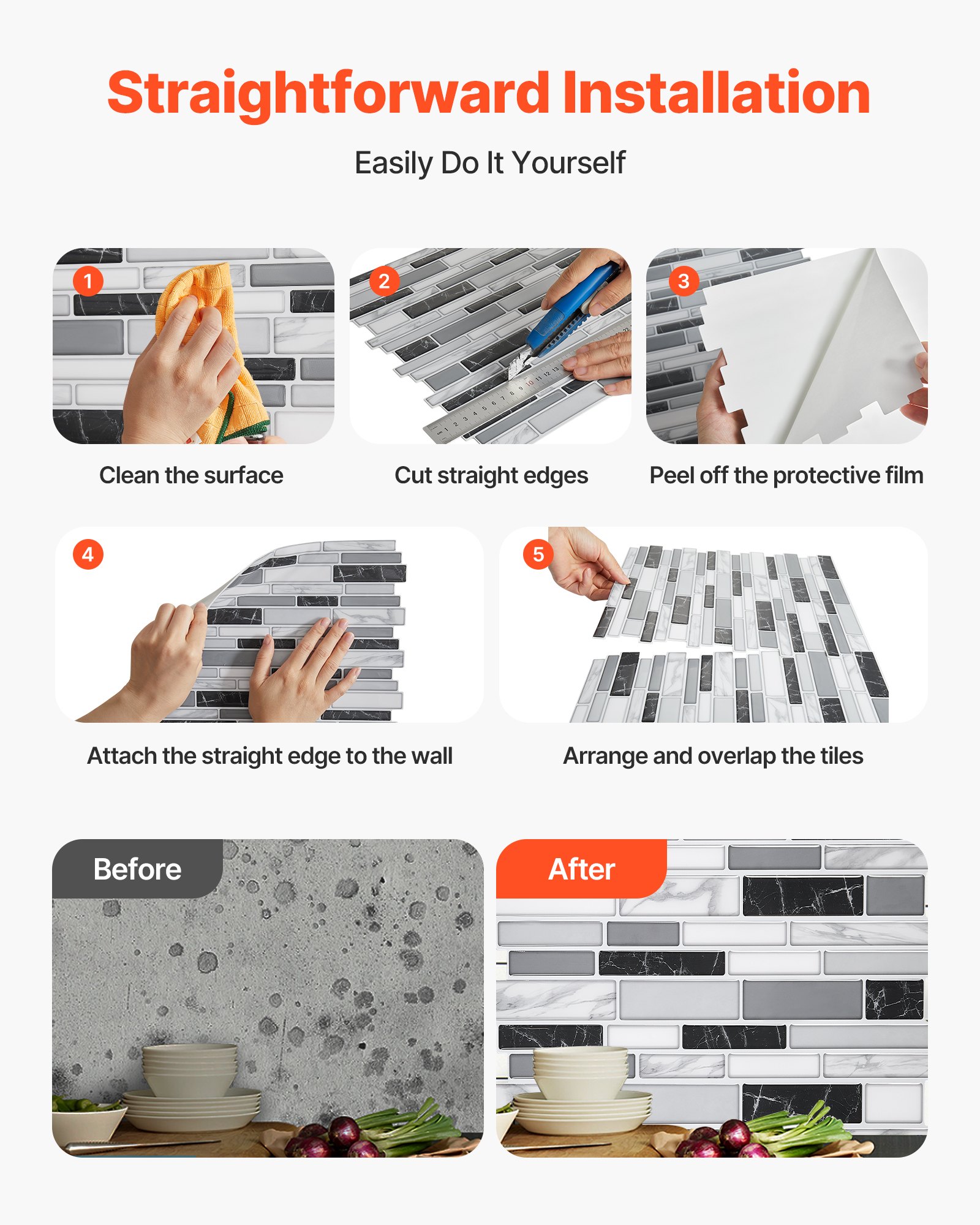 Straightforward Installation

Easily Do It Yourself

1
Clean the surface

2
Cut straight edges

3
Peel off the protective film

4
Attach the straight edge to the wall

5
Arrange and overlap the tiles

Before

After