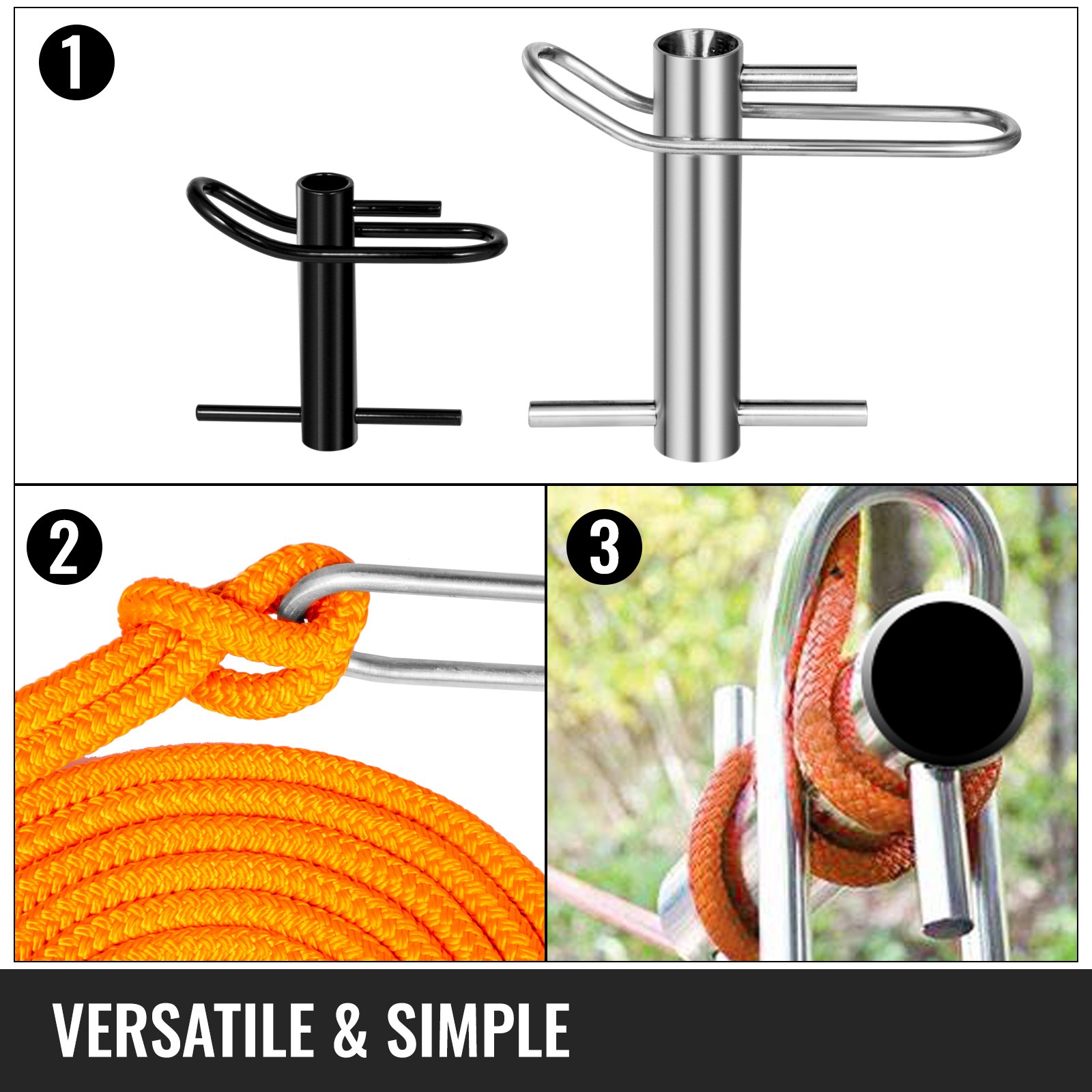 1

2

3

VERSATILE & SIMPLE