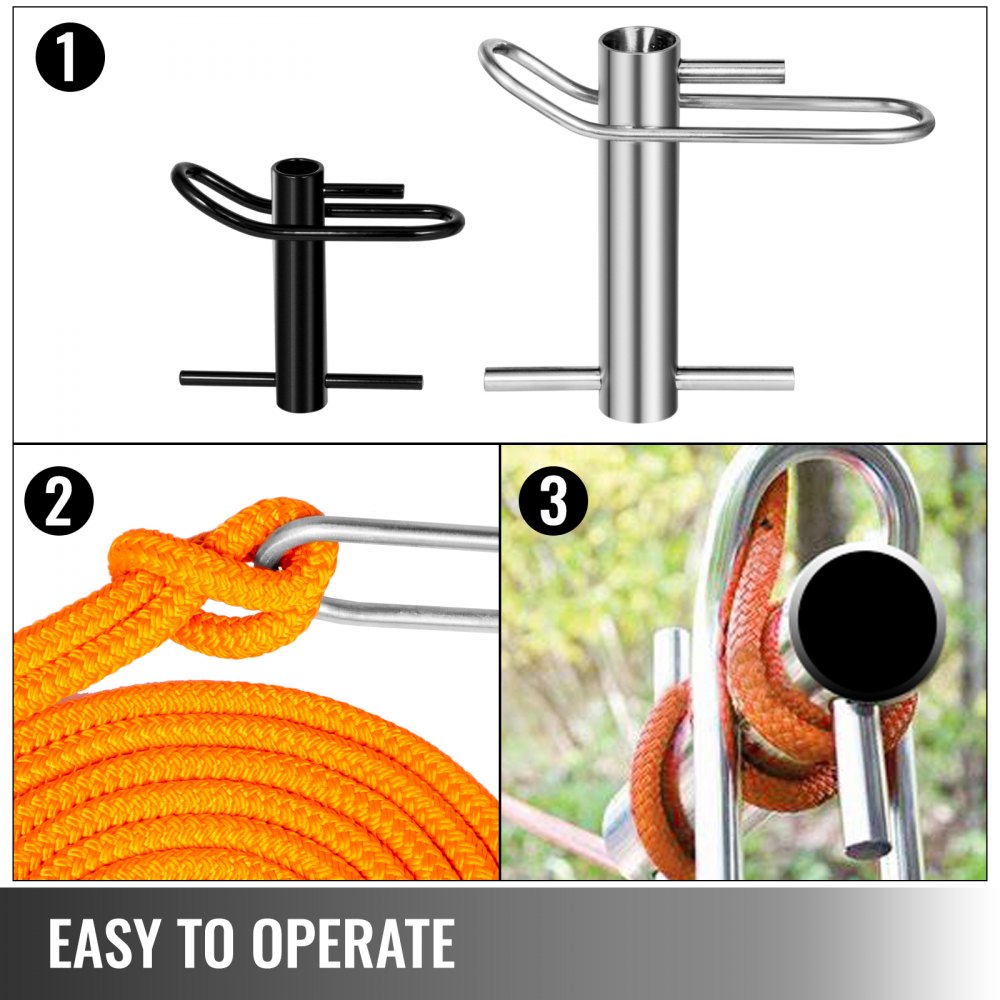 1

2

3

EASY TO OPERATE