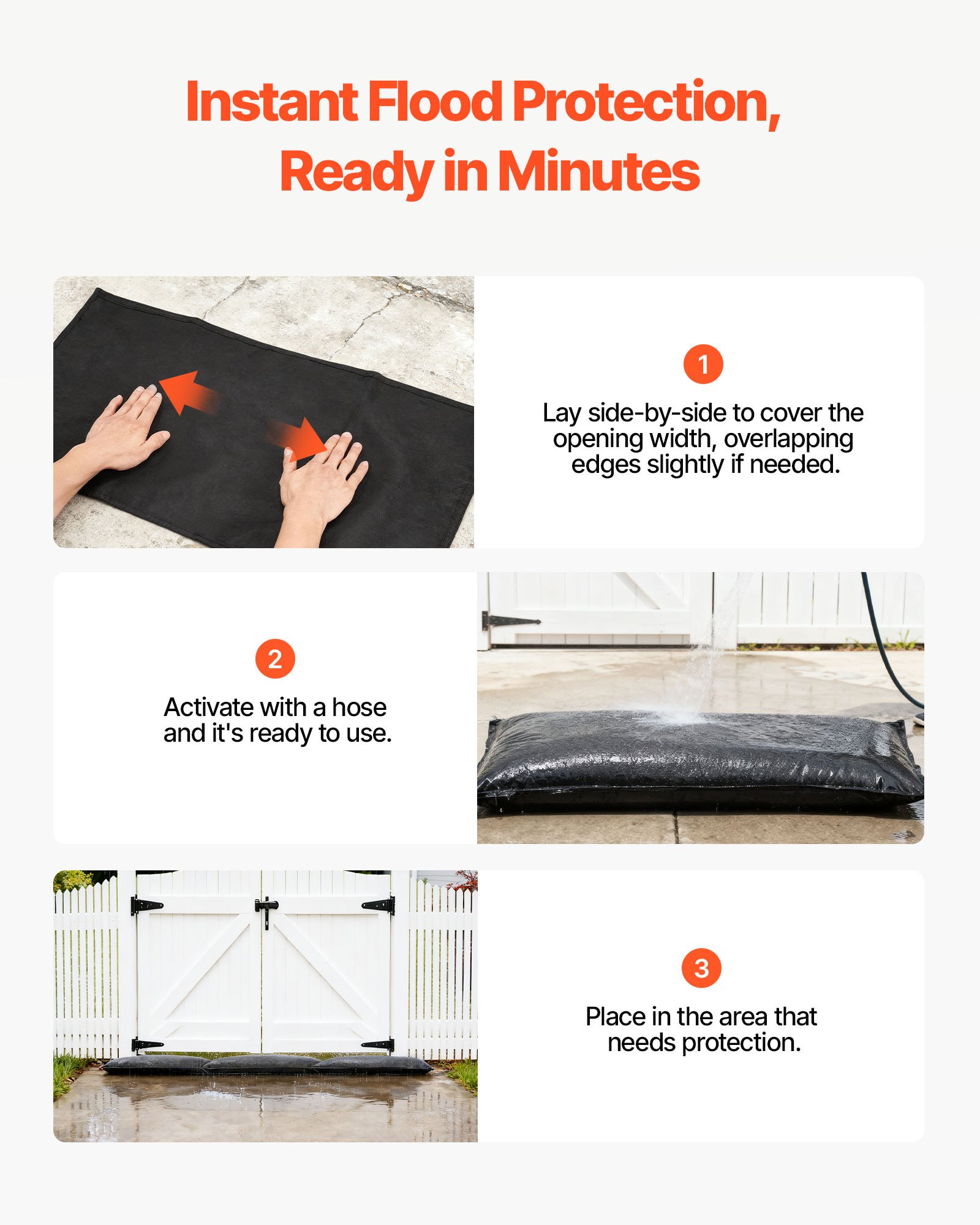 Instant Flood Protection, Ready in Minutes

1

Lay side-by-side to cover the opening width, overlapping edges slightly if needed.

2

Activate with a hose and it's ready to use.

3

Place in the area that needs protection.