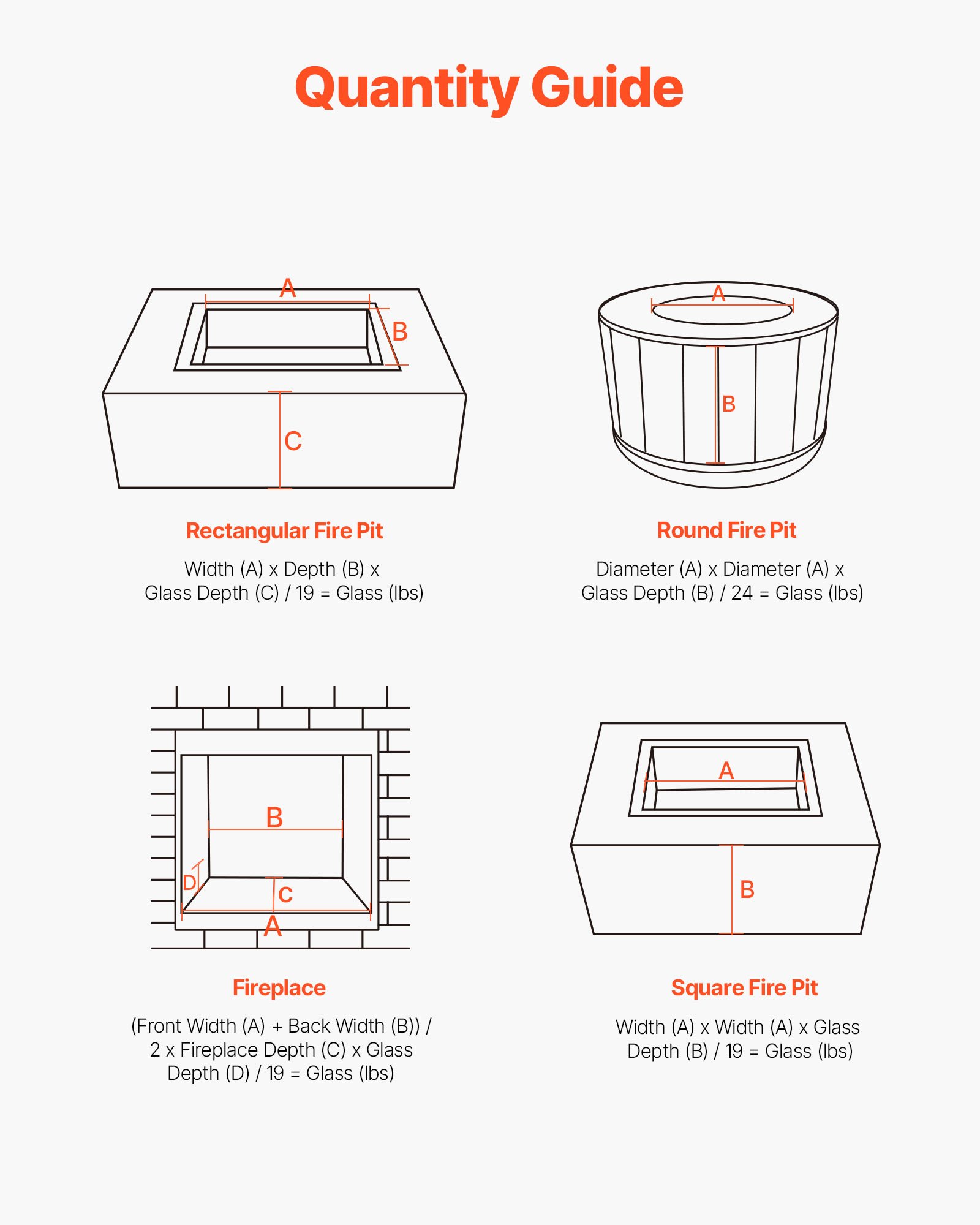 Quantity Guide

A
B
C

Rectangular Fire Pit

Width (A) x Depth (B) x Glass Depth (C) / 19 = Glass (lbs)

A
B

Round Fire Pit

Diameter (A) x Diameter (A) x Glass Depth (B) / 24 = Glass (lbs)

B
D
C
A

Fireplace

(Front Width (A) + Back Width (B)) / 2 x Fireplace Depth (C) x Glass Depth (D) / 19 = Glass (lbs)

A
B

Square Fire Pit

Width (A) x Width (A) x Glass Depth (B) / 19 = Glass (lbs)