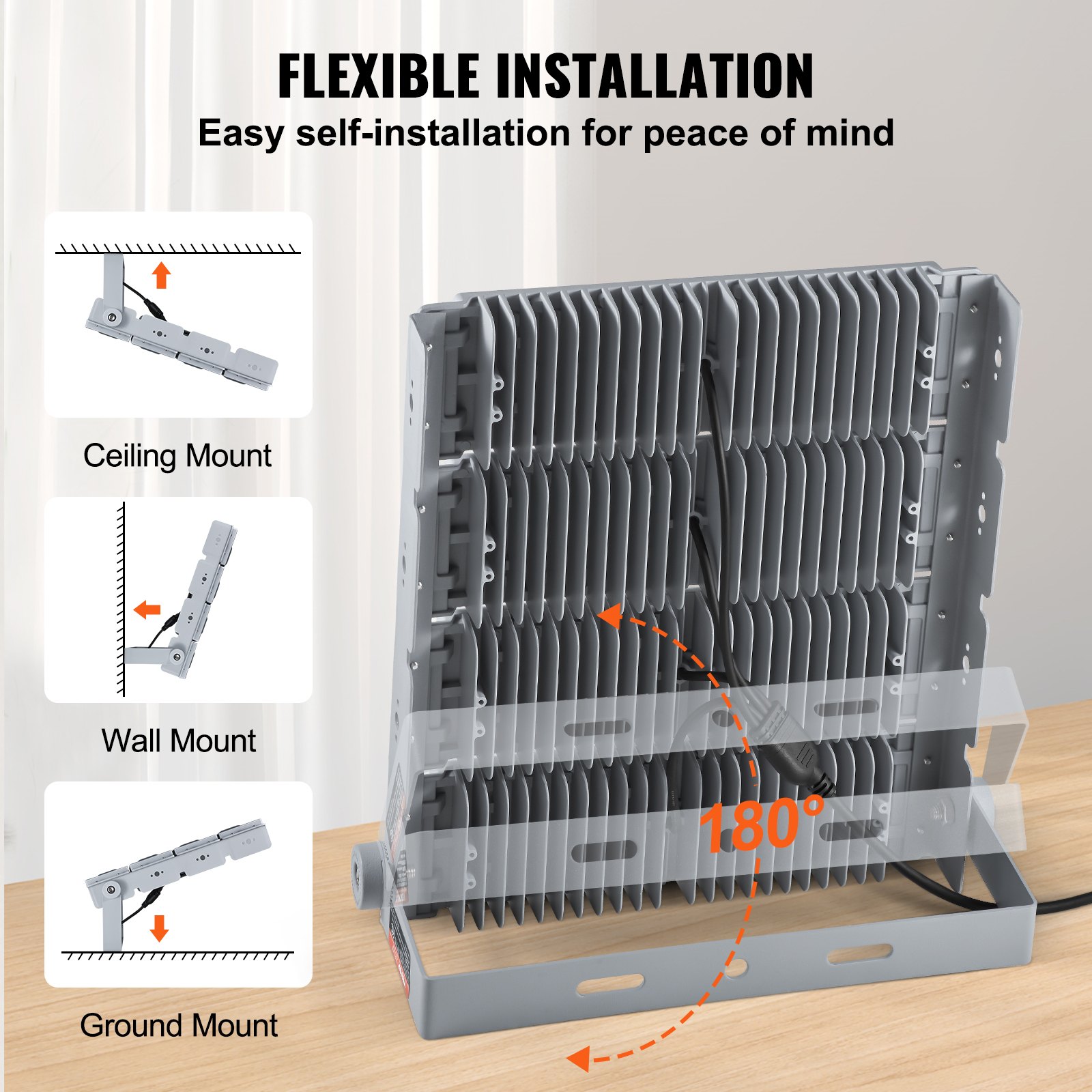 FLEXIBLE INSTALLATION
Easy self-installation for peace of mind

Ceiling Mount

Wall Mount

Ground Mount

180°