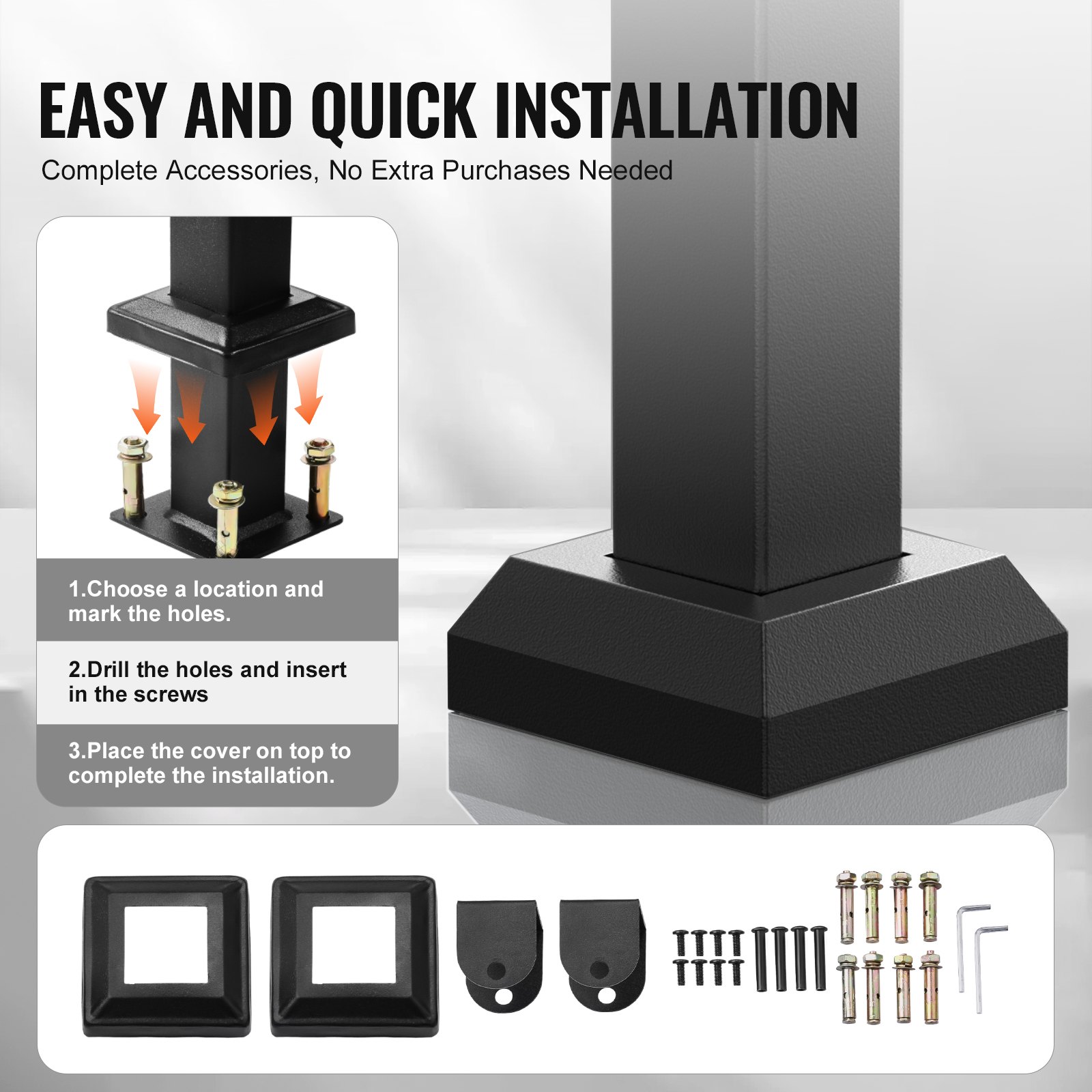 EASY AND QUICK INSTALLATION

Complete Accessories, No Extra Purchases Needed

1.Choose a location and mark the holes.

2.Drill the holes and insert in the screws

3.Place the cover on top to complete the installation.