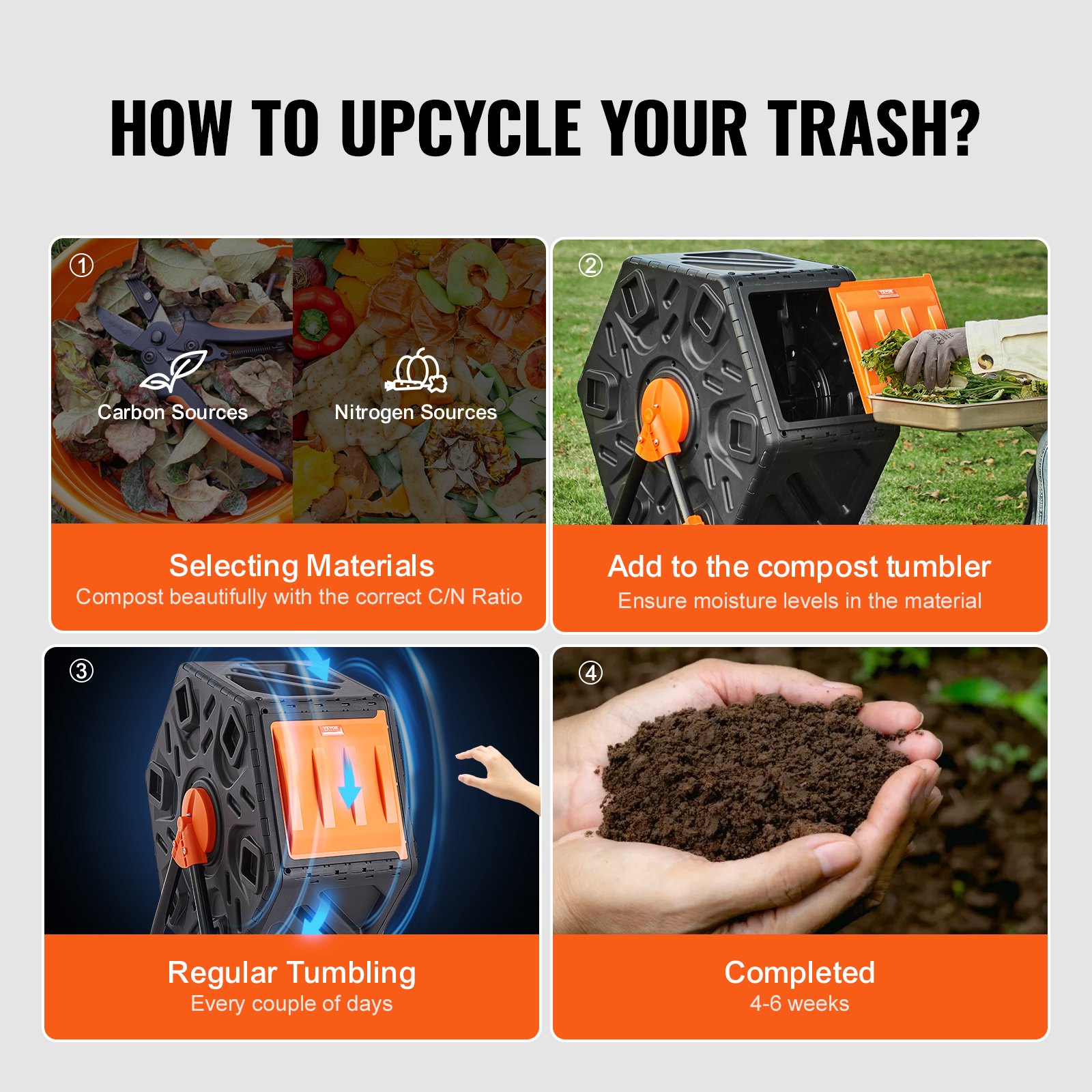 HOW TO UPCYCLE YOUR TRASH?

①

Carbon Sources

Nitrogen Sources

Selecting Materials
Compost beautifully with the correct C/N Ratio

②

VEVOR

Add to the compost tumbler
Ensure moisture levels in the material

③

VEVOR

Regular Tumbling
Every couple of days

④

Completed
4-6 weeks