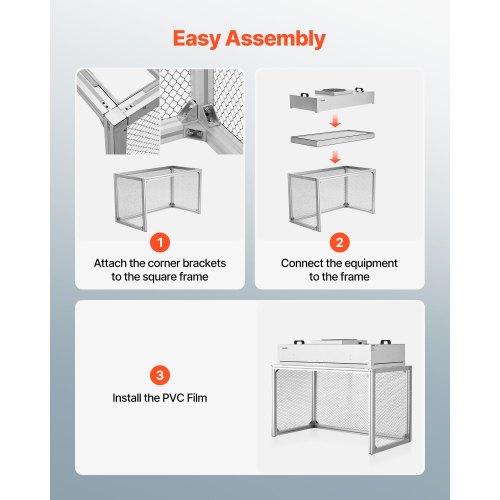 Easy Assembly

1

Attach the corner brackets to the square frame

2

Connect the equipment to the frame

3

Install the PVC Film