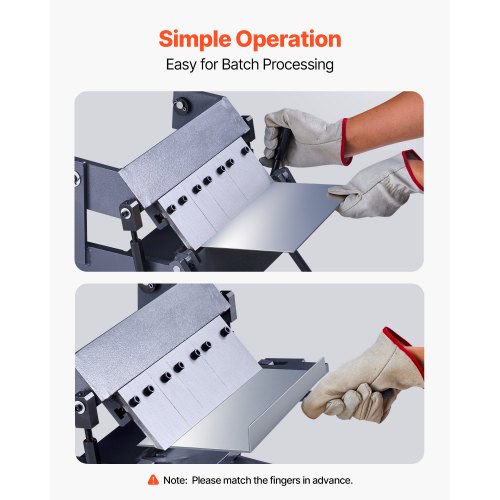 Simple Operation
Easy for Batch Processing

Note: Please match the fingers in advance.