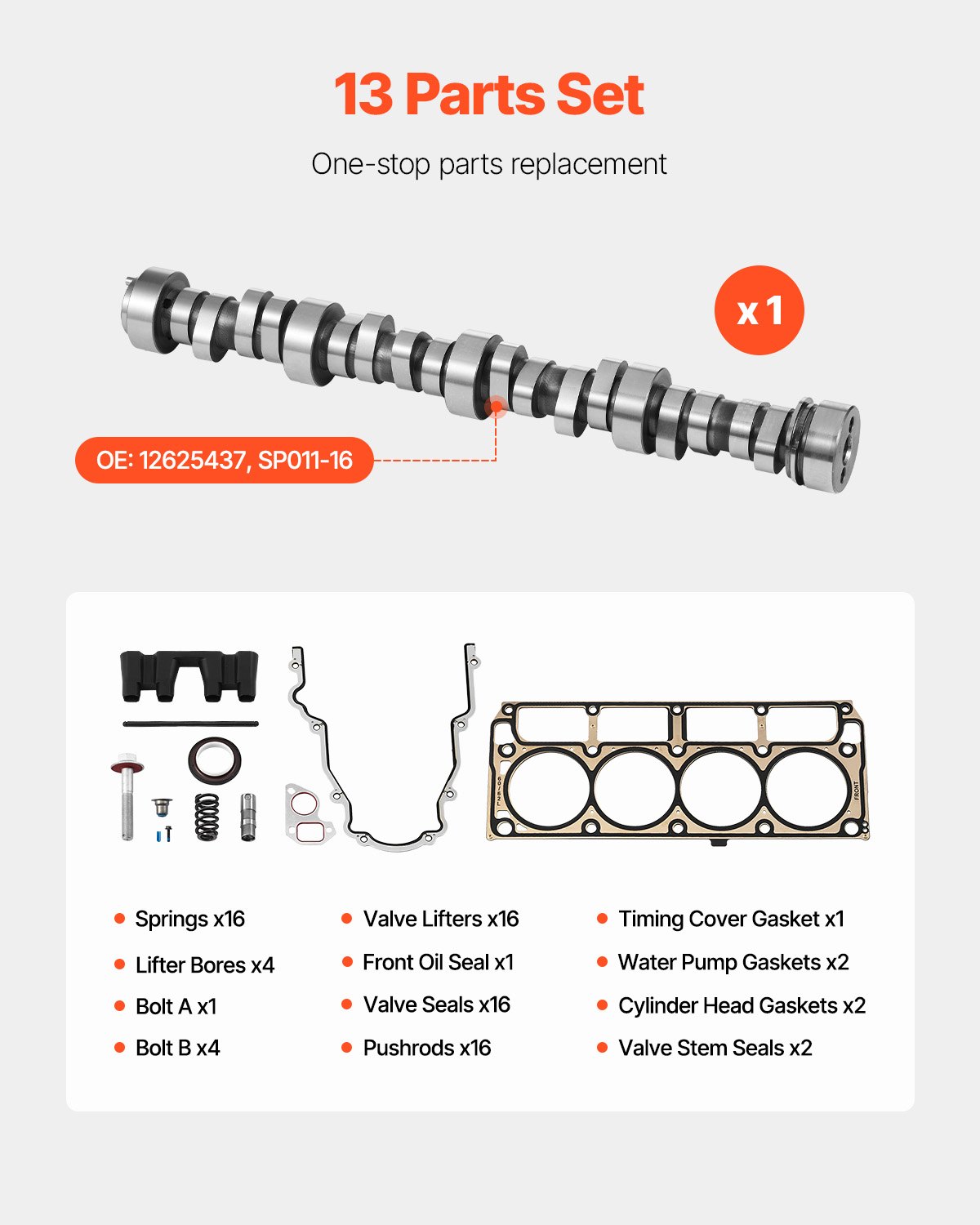 13 Parts Set

One-stop parts replacement

x 1

OE: 12625437, SP011-16

FRONT

- Springs x16
- Lifter Bores x4
- Bolt A x1
- Bolt B x4

- Valve Lifters x16
- Front Oil Seal x1
- Valve Seals x16
- Pushrods x16

- Timing Cover Gasket x1
- Water Pump Gaskets x2
- Cylinder Head Gaskets x2
- Valve Stem Seals x2