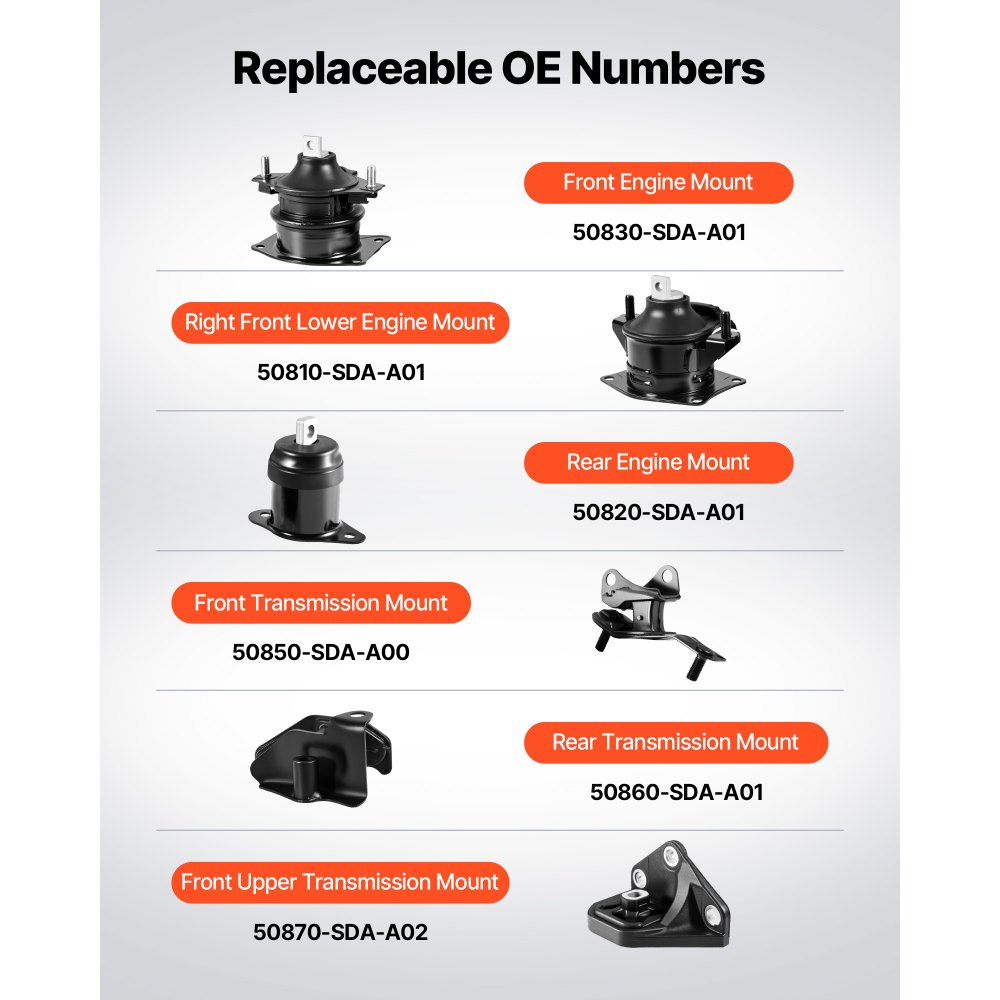 Replaceable OE Numbers

Front Engine Mount
50830-SDA-A01

Right Front Lower Engine Mount
50810-SDA-A01

Rear Engine Mount
50820-SDA-A01

Front Transmission Mount
50850-SDA-A00

Rear Transmission Mount
50860-SDA-A01

Front Upper Transmission Mount
50870-SDA-A02