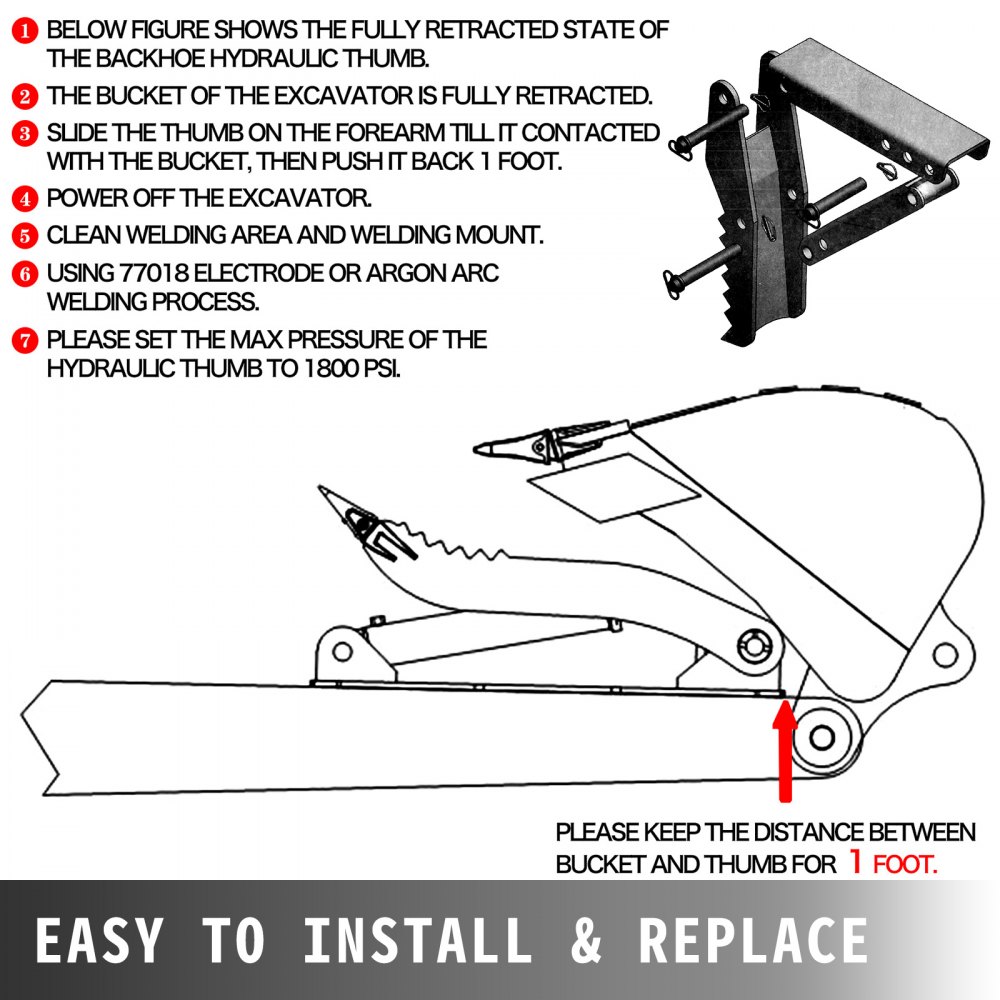 1 BELOW FIGURE SHOWS THE FULLY RETRACTED STATE OF THE BACKHOE HYDRAULIC THUMB.

2 THE BUCKET OF THE EXCAVATOR IS FULLY RETRACTED.

3 SLIDE THE THUMB ON THE FOREARM TILL IT CONTACTED WITH THE BUCKET, THEN PUSH IT BACK 1 FOOT.

4 POWER OFF THE EXCAVATOR.

5 CLEAN WELDING AREA AND WELDING MOUNT.

6 USING 77018 ELECTRODE OR ARGON ARC WELDING PROCESS.

7 PLEASE SET THE MAX PRESSURE OF THE HYDRAULIC THUMB TO 1800 PSI.

PLEASE KEEP THE DISTANCE BETWEEN BUCKET AND THUMB FOR 1 FOOT.

EASY TO INSTALL & REPLACE