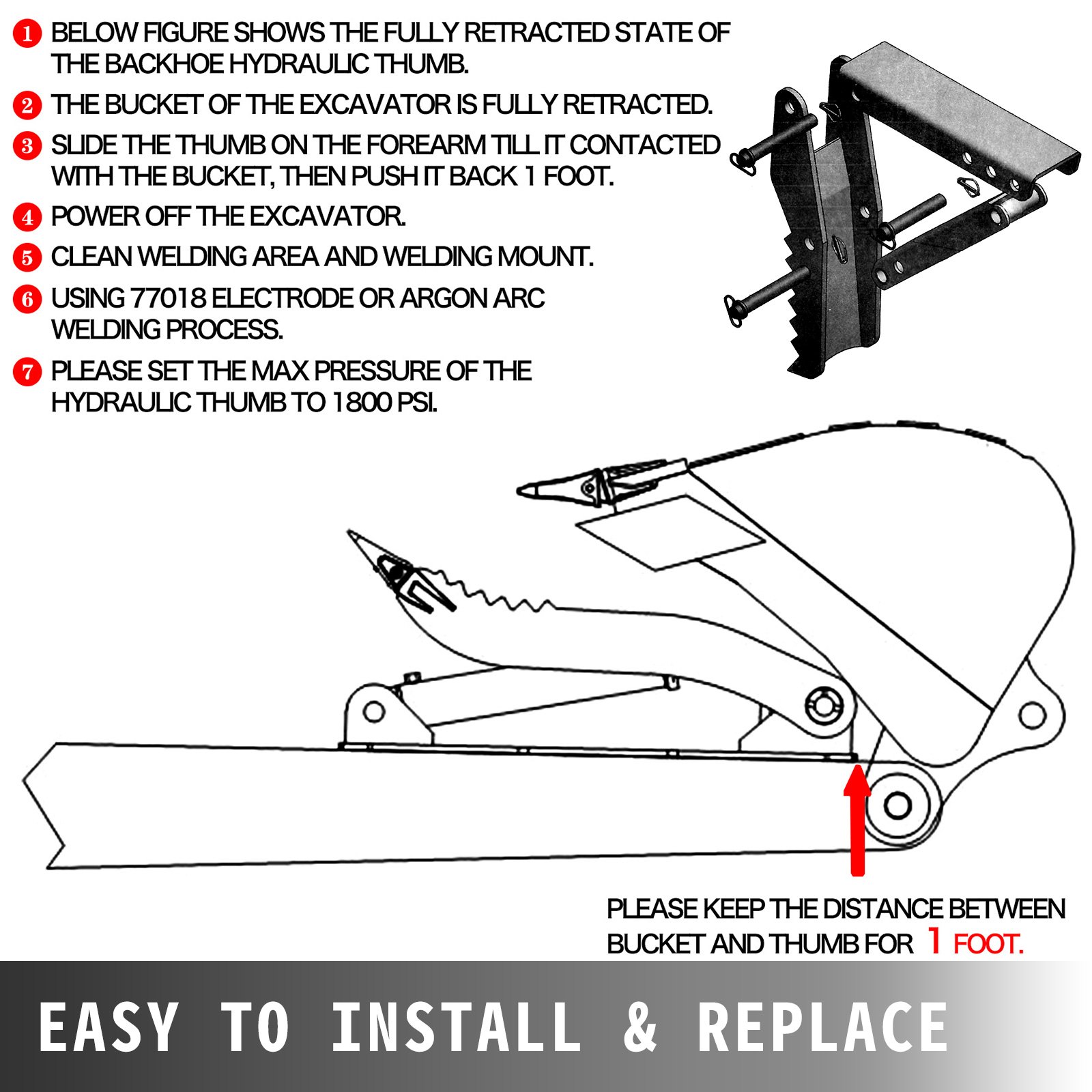 1 BELOW FIGURE SHOWS THE FULLY RETRACTED STATE OF THE BACKHOE HYDRAULIC THUMB.

2 THE BUCKET OF THE EXCAVATOR IS FULLY RETRACTED.

3 SLIDE THE THUMB ON THE FOREARM TILL IT CONTACTED WITH THE BUCKET, THEN PUSH IT BACK 1 FOOT.

4 POWER OFF THE EXCAVATOR.

5 CLEAN WELDING AREA AND WELDING MOUNT.

6 USING 77018 ELECTRODE OR ARGON ARC WELDING PROCESS.

7 PLEASE SET THE MAX PRESSURE OF THE HYDRAULIC THUMB TO 1800 PSI.

PLEASE KEEP THE DISTANCE BETWEEN BUCKET AND THUMB FOR 1 FOOT.

EASY TO INSTALL & REPLACE