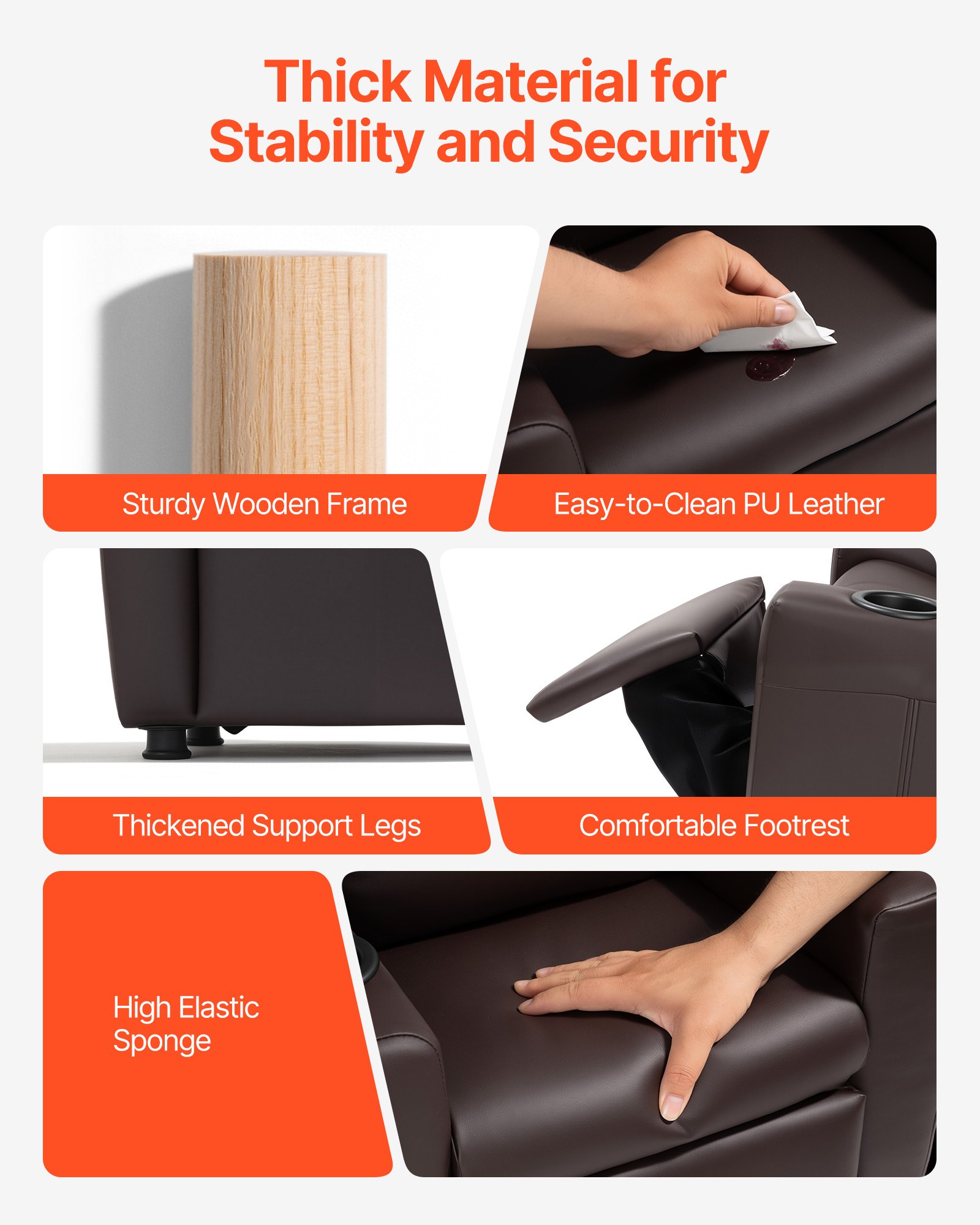 Thick Material for Stability and Security

Sturdy Wooden Frame

Easy-to-Clean PU Leather

Thickened Support Legs

Comfortable Footrest

High Elastic Sponge