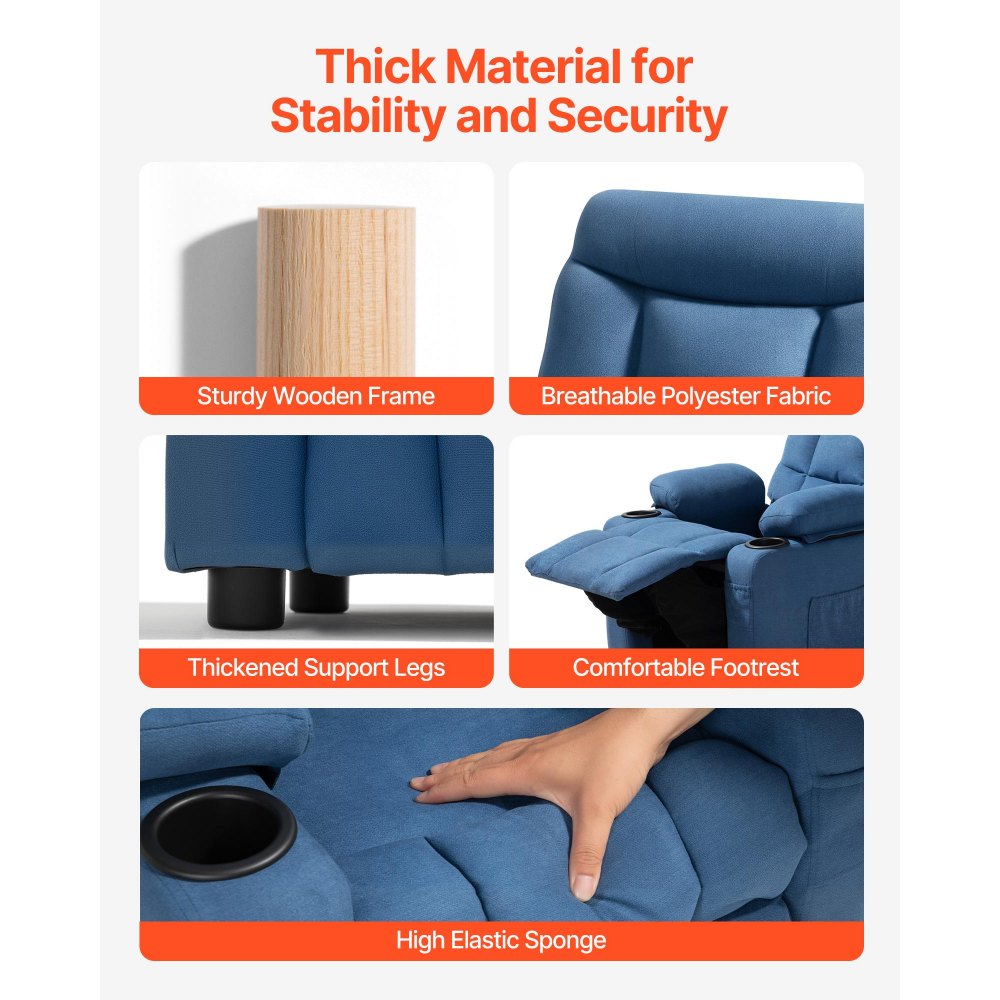 Thick Material for Stability and Security

Sturdy Wooden Frame

Breathable Polyester Fabric

Thickened Support Legs

Comfortable Footrest

High Elastic Sponge