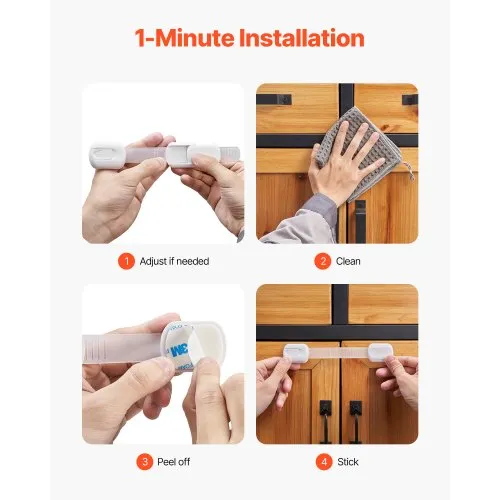 1-Minute Installation

1 Adjust if needed

2 Clean

3M

3 Peel off

4 Stick