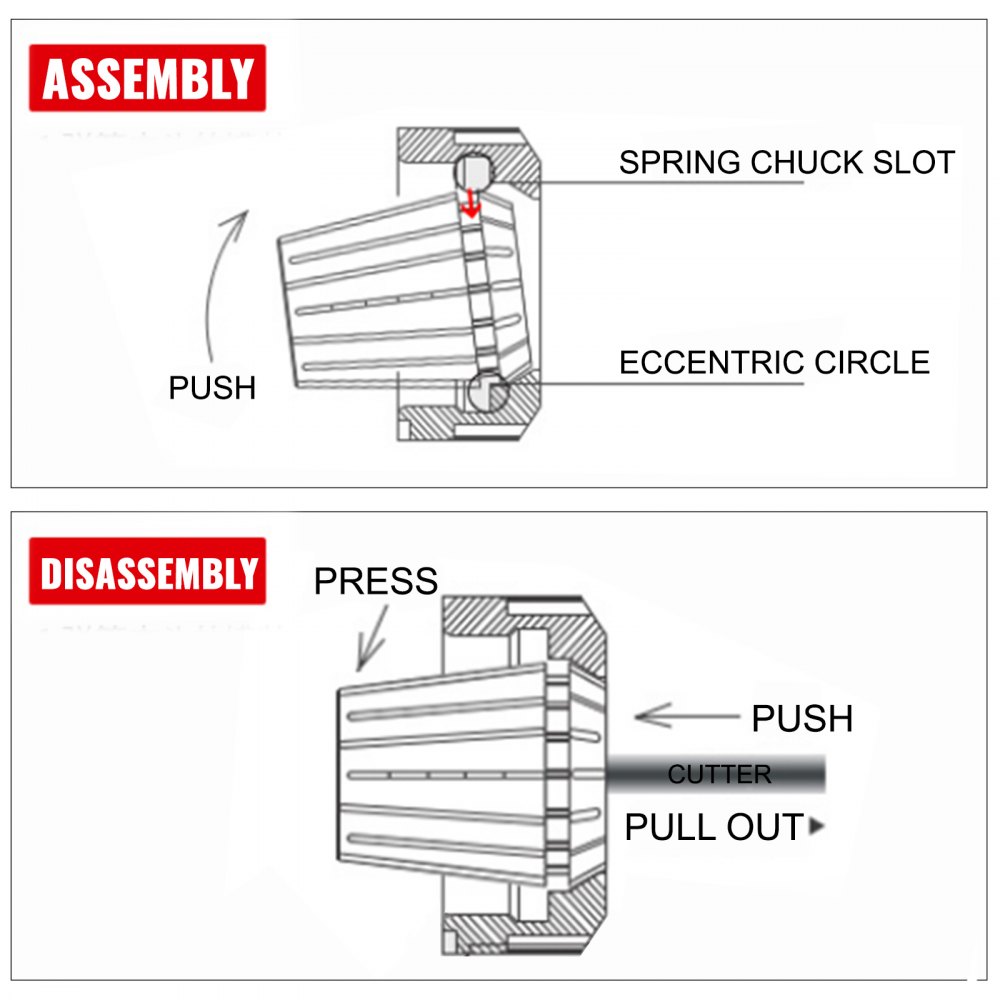 ASSEMBLY

SPRING CHUCK SLOT

ECCENTRIC CIRCLE

PUSH

DISASSEMBLY

PRESS

PUSH

CUTTER

PULL OUT