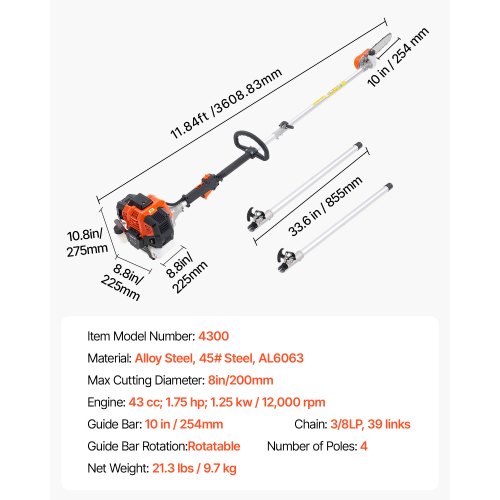 11.84ft /3608.83mm

10 in / 254 mm

33.6 in / 855mm

10.8in/ 275mm

8.8in/ 225mm

8.8in/ 225mm

Item Model Number: 4300

Material: Alloy Steel, 45# Steel, AL6063

Max Cutting Diameter: 8in/200mm

Engine: 43 cc; 1.75 hp; 1.25 kw / 12,000 rpm

Guide Bar: 10 in / 254mm

Chain: 3/8LP, 39 links

Guide Bar Rotation:Rotatable

Number of Poles: 4

Net Weight: 21.3 lbs / 9.7 kg