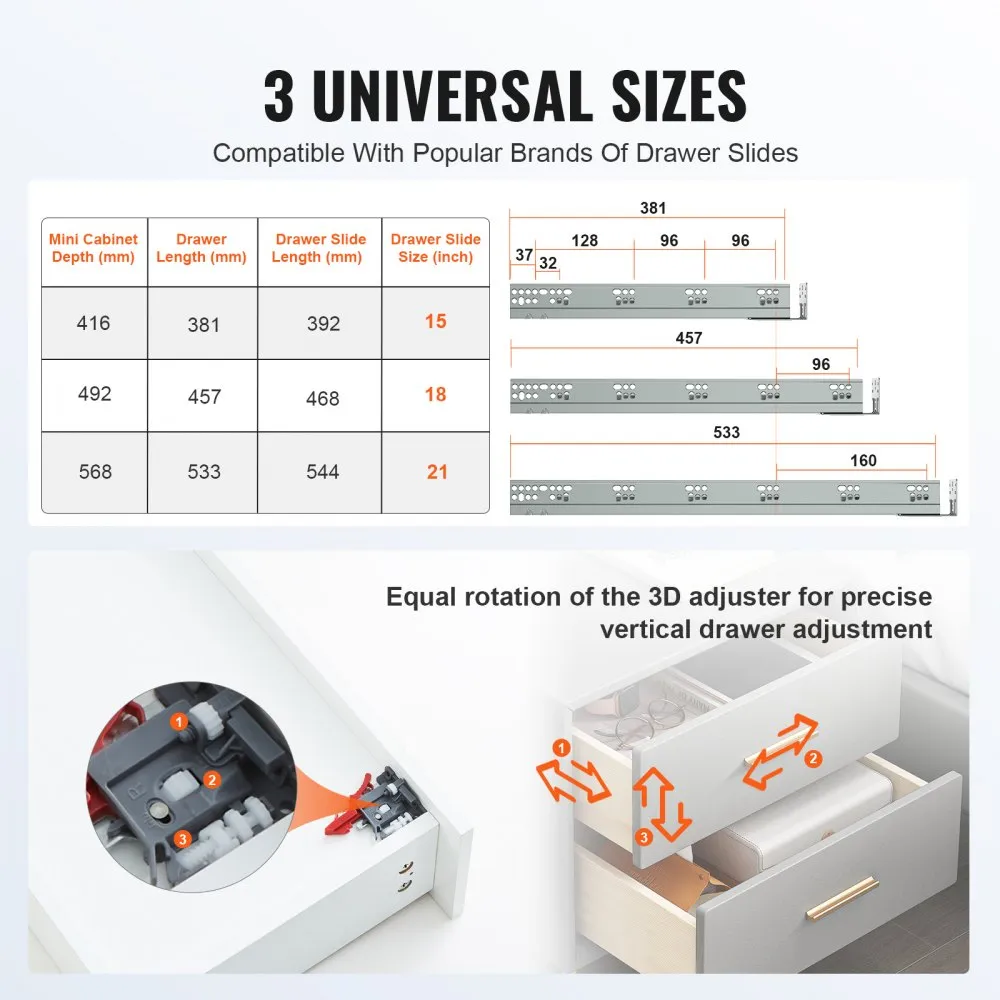 3 UNIVERSAL SIZES

Compatible With Popular Brands Of Drawer Slides

| Mini Cabinet Depth (mm) | Drawer Length (mm) | Drawer Slide Length (mm) | Drawer Slide Size (inch) |
|---|---|---|---|
| 416 | 381 | 392 | 15 |
| 492 | 457 | 468 | 18 |
| 568 | 533 | 544 | 21 |

381
37 32 128 96 96

457
96

533
160

Equal rotation of the 3D adjuster for precise vertical drawer adjustment

1
2
3

1
2
3