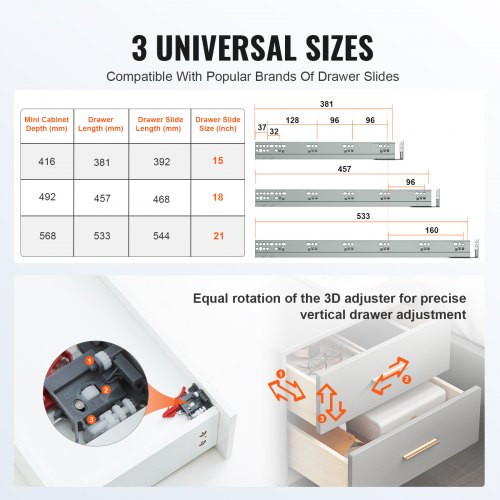 3 UNIVERSAL SIZES

Compatible With Popular Brands Of Drawer Slides

| Mini Cabinet Depth (mm) | Drawer Length (mm) | Drawer Slide Length (mm) | Drawer Slide Size (inch) |
|---|---|---|---|
| 416 | 381 | 392 | 15 |
| 492 | 457 | 468 | 18 |
| 568 | 533 | 544 | 21 |

381
37 32 128 96 96

457
96

533
160

Equal rotation of the 3D adjuster for precise vertical drawer adjustment

1
2
3

1
2
3