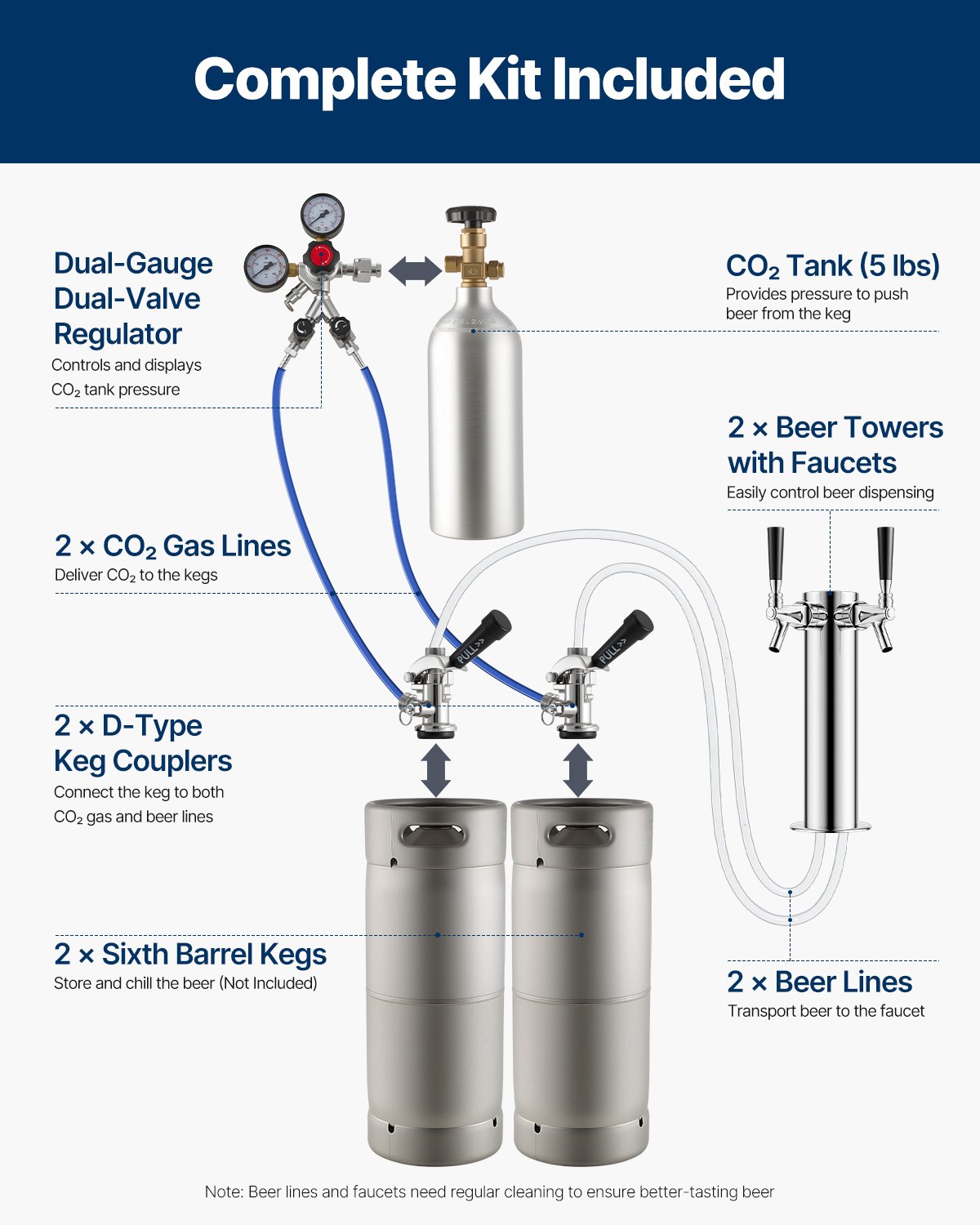 Complete Kit Included

Dual-Gauge Dual-Valve Regulator
Controls and displays $CO_2$ tank pressure

$CO_2$ Tank (5 lbs)
Provides pressure to push beer from the keg

2 × Beer Towers with Faucets
Easily control beer dispensing

2 × $CO_2$ Gas Lines
Deliver $CO_2$ to the kegs

PULL>>

PULL>>

2 × D-Type Keg Couplers
Connect the keg to both $CO_2$ gas and beer lines

2 × Sixth Barrel Kegs
Store and chill the beer (Not Included)

2 × Beer Lines
Transport beer to the faucet

Note: Beer lines and faucets need regular cleaning to ensure better-tasting beer