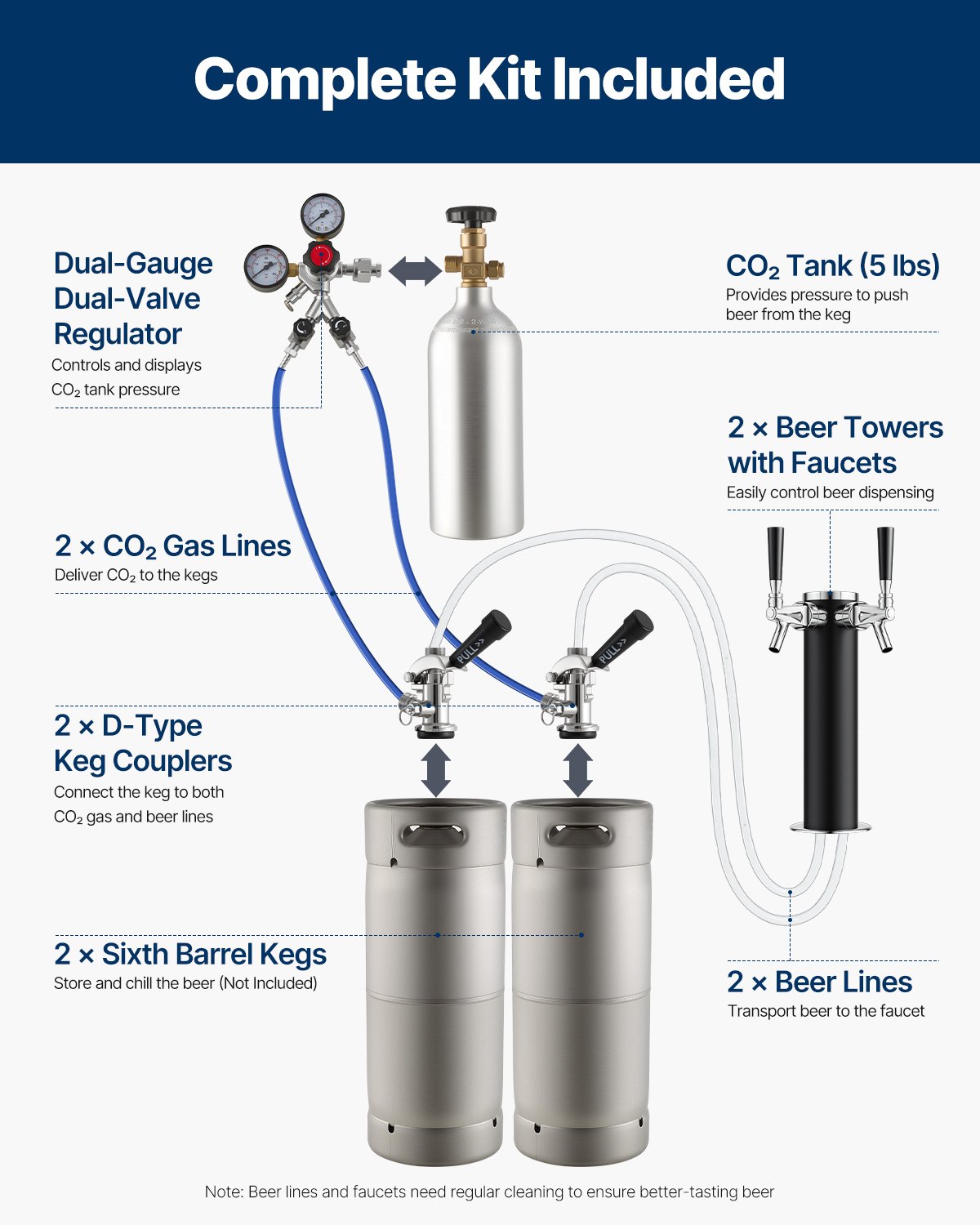 Complete Kit Included

Dual-Gauge Dual-Valve Regulator
Controls and displays $CO_2$ tank pressure

$CO_2$ Tank (5 lbs)
Provides pressure to push beer from the keg

2 × Beer Towers with Faucets
Easily control beer dispensing

2 × $CO_2$ Gas Lines
Deliver $CO_2$ to the kegs

PULL>>

PULL>>

2 × D-Type Keg Couplers
Connect the keg to both $CO_2$ gas and beer lines

2 × Sixth Barrel Kegs
Store and chill the beer (Not Included)

2 × Beer Lines
Transport beer to the faucet

Note: Beer lines and faucets need regular cleaning to ensure better-tasting beer