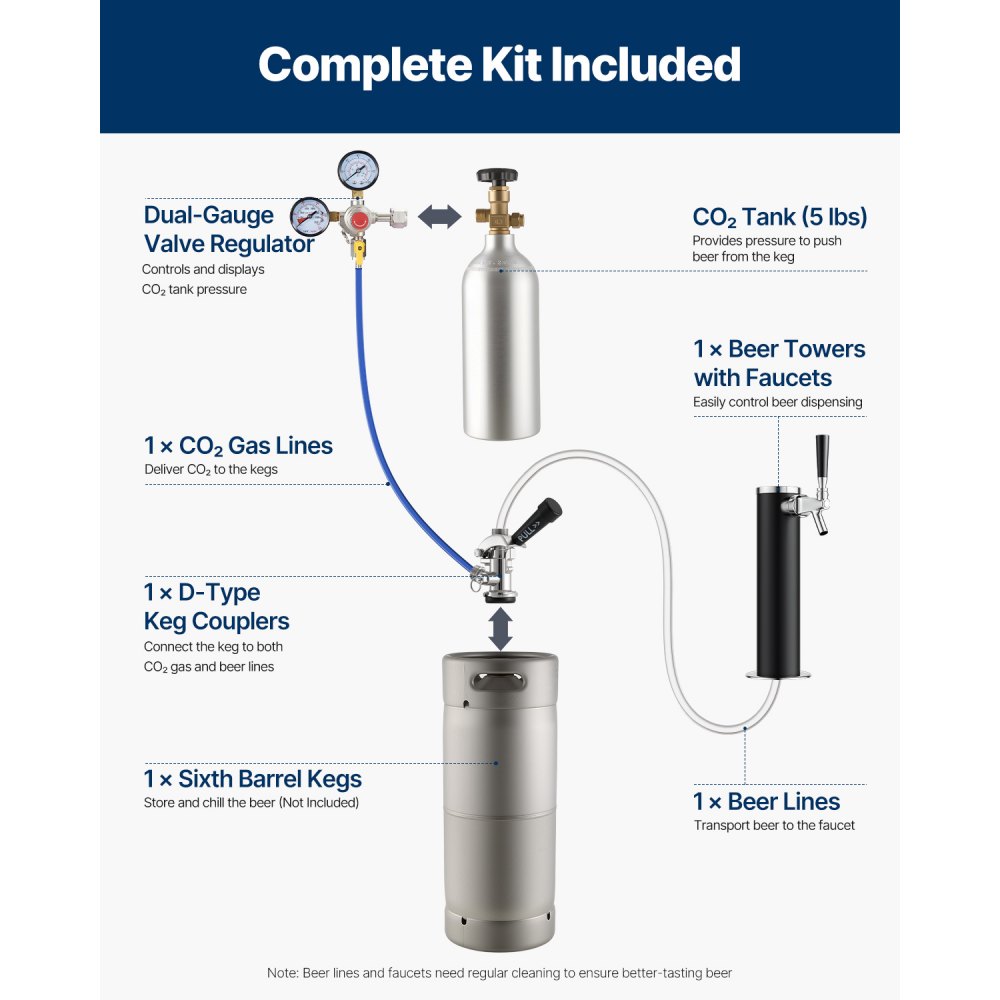 Complete Kit Included

Dual-Gauge Valve Regulator
Controls and displays $CO_2$ tank pressure

$CO_2$ Tank (5 lbs)
Provides pressure to push beer from the keg

1 × Beer Towers with Faucets
Easily control beer dispensing

1 × $CO_2$ Gas Lines
Deliver $CO_2$ to the kegs

PULL>>

1 × D-Type Keg Couplers
Connect the keg to both $CO_2$ gas and beer lines

1 × Sixth Barrel Kegs
Store and chill the beer (Not Included)

1 × Beer Lines
Transport beer to the faucet

Note: Beer lines and faucets need regular cleaning to ensure better-tasting beer