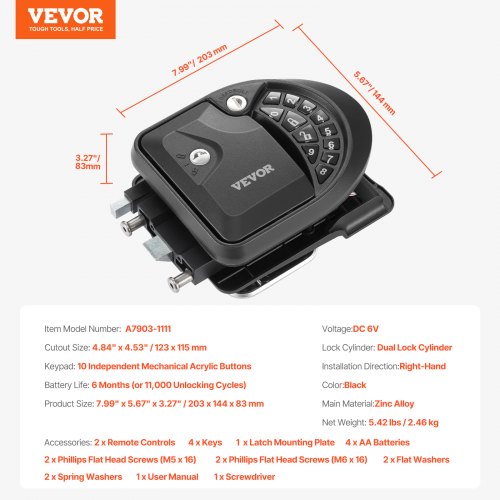 VEVOR
TOUGH TOOLS, HALF PRICE

7.99"/ 203 mm

5.67"/ 144 mm

3.27"/ 83mm

1 2 3 4 5 6 7 8 9 0

VEVOR

Item Model Number: A7903-1111

Cutout Size: 4.84" x 4.53" / 123 x 115 mm

Keypad: 10 Independent Mechanical Acrylic Buttons

Battery Life: 6 Months (or 11,000 Unlocking Cycles)

Product Size: 7.99" x 5.67" x 3.27" / 203 x 144 x 83 mm

Voltage:DC 6V

Lock Cylinder: Dual Lock Cylinder

Installation Direction:Right-Hand

Color:Black

Main Material:Zinc Alloy

Net Weight: 5.42 lbs / 2.46 kg

Accessories: 2 x Remote Controls 4 x Keys 1 x Latch Mounting Plate 4 x AA Batteries 2 x Phillips Flat Head Screws (M5 x 16) 2 x Phillips Flat Head Screws (M6 x 16) 2 x Flat Washers 2 x Spring Washers 1 x User Manual 1 x Screwdriver