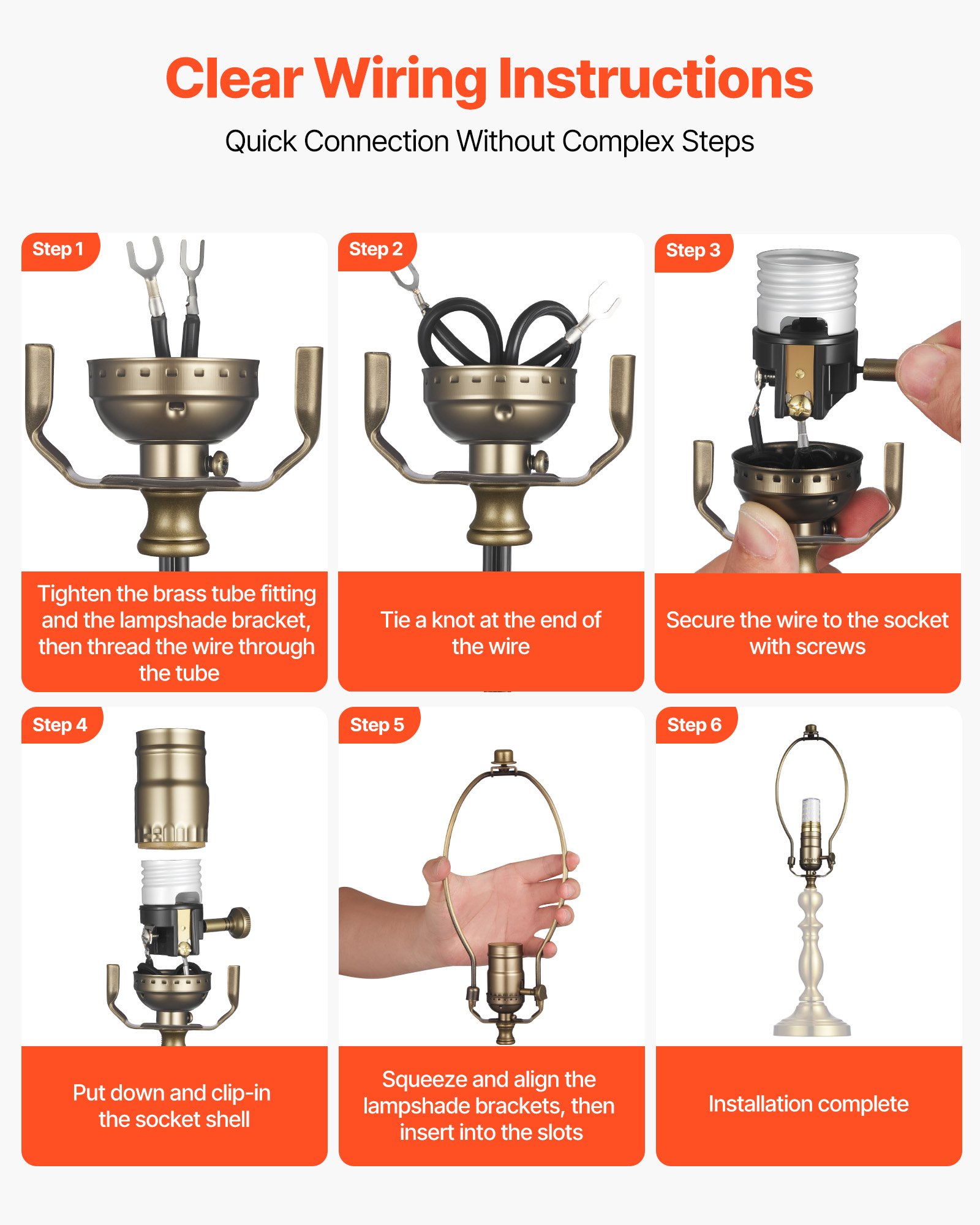 Clear Wiring Instructions

Quick Connection Without Complex Steps

Step 1

Tighten the brass tube fitting and the lampshade bracket, then thread the wire through the tube

Step 2

Tie a knot at the end of the wire

Step 3

Secure the wire to the socket with screws

Step 4

Put down and clip-in the socket shell

Step 5

Squeeze and align the lampshade brackets, then insert into the slots

Step 6

Installation complete