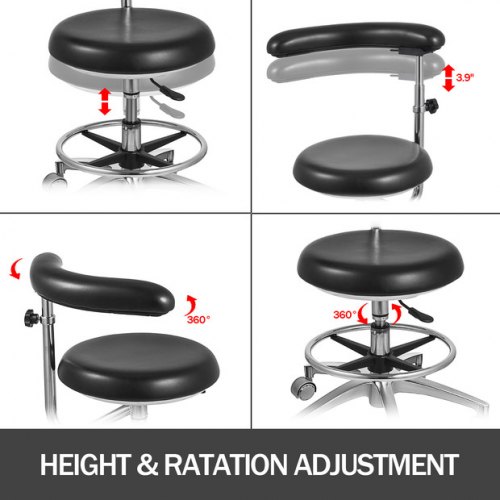 3.9"

360°

360°

HEIGHT & RATATION ADJUSTMENT