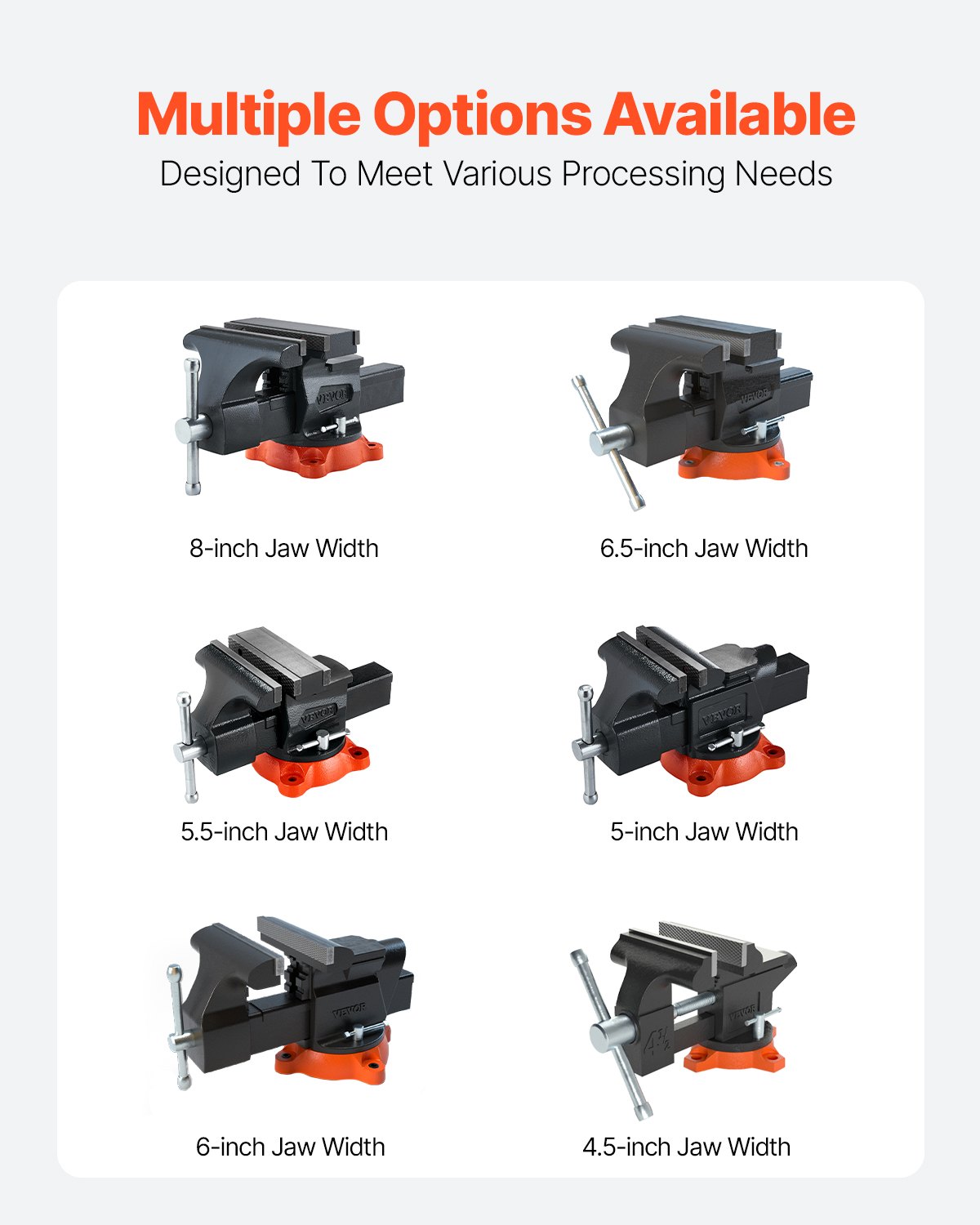 Multiple Options Available
Designed To Meet Various Processing Needs

VEVOR

8-inch Jaw Width

VEVOR

6.5-inch Jaw Width

VEVOR

5.5-inch Jaw Width

VEVOR

5-inch Jaw Width

VEVOR

6-inch Jaw Width

$4\frac{1}{2}$ VEVOR

4.5-inch Jaw Width