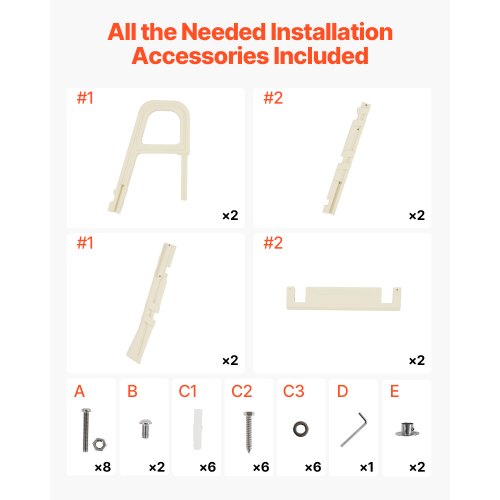 All the Needed Installation Accessories Included

#1
×2

#2
×2

#1
×2

#2
×2

A
×8

B
×2

C1
×6

C2
×6

C3
×6

D
×1

E
×2