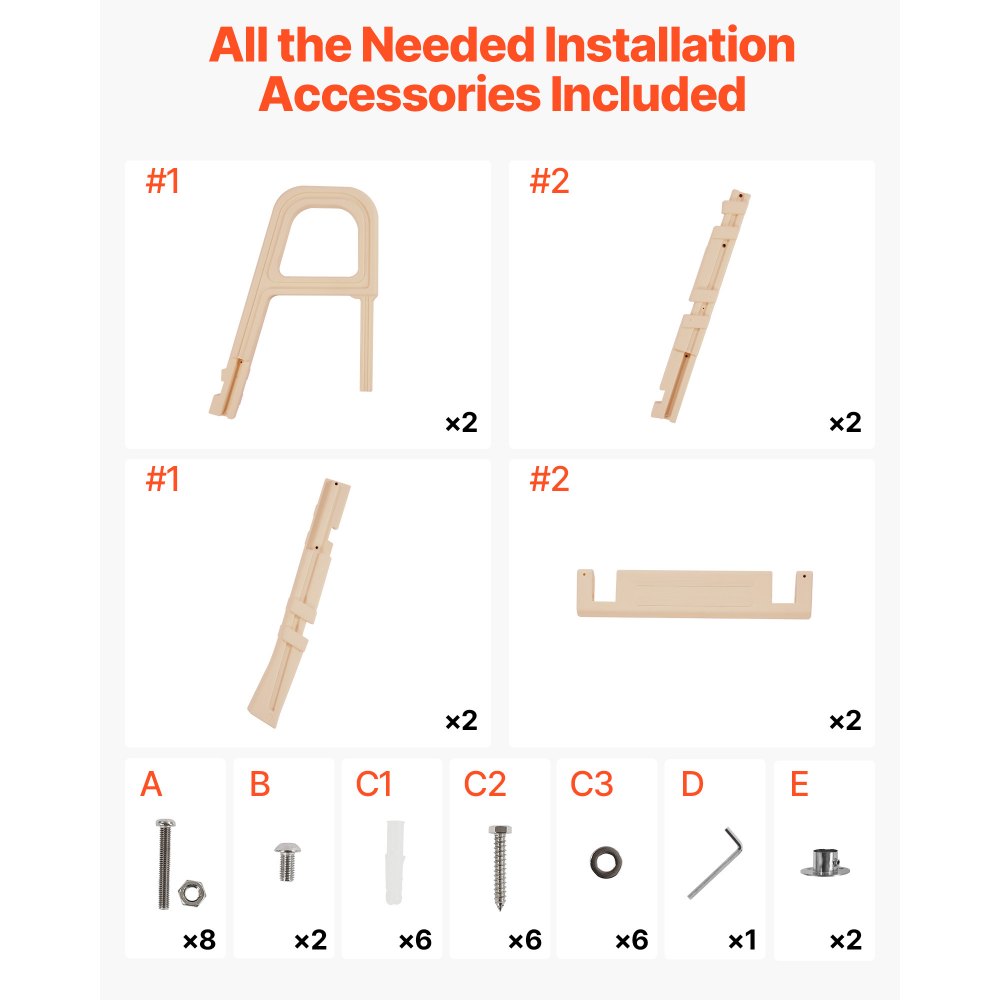 All the Needed Installation Accessories Included

#1
×2

#2
×2

#1
×2

#2
×2

A
×8

B
×2

C1
×6

C2
×6

C3
×6

D
×1

E
×2