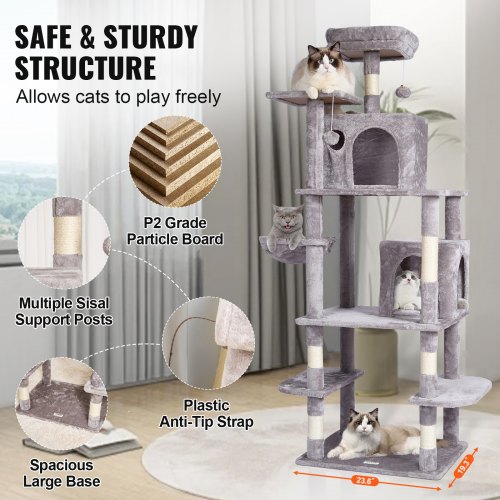 SAFE & STURDY STRUCTURE

Allows cats to play freely

P2 Grade Particle Board

Multiple Sisal Support Posts

Plastic Anti-Tip Strap

Spacious Large Base

23.6"

19.3"