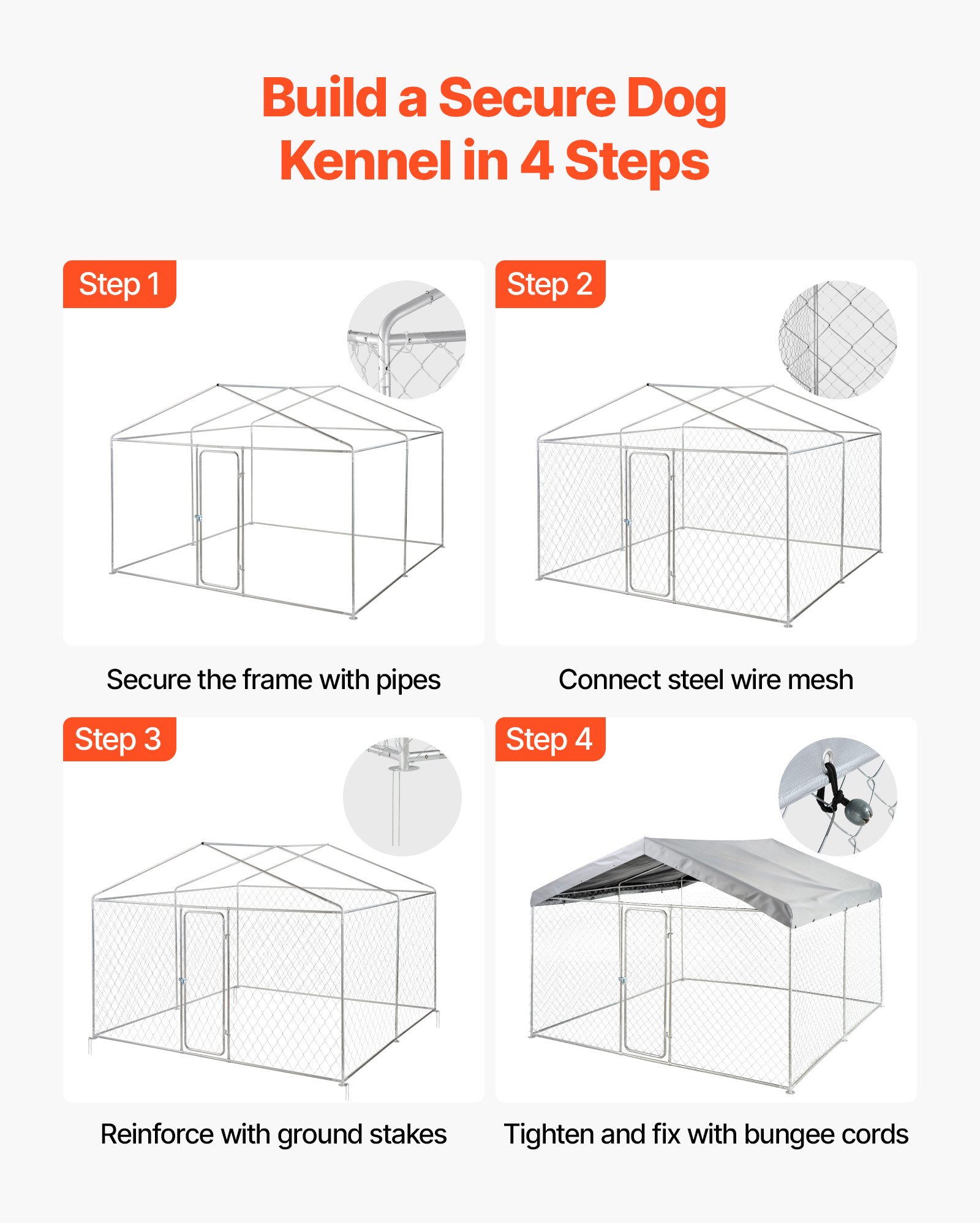 Build a Secure Dog Kennel in 4 Steps

Step 1

Secure the frame with pipes

Step 2

Connect steel wire mesh

Step 3

Reinforce with ground stakes

Step 4

Tighten and fix with bungee cords