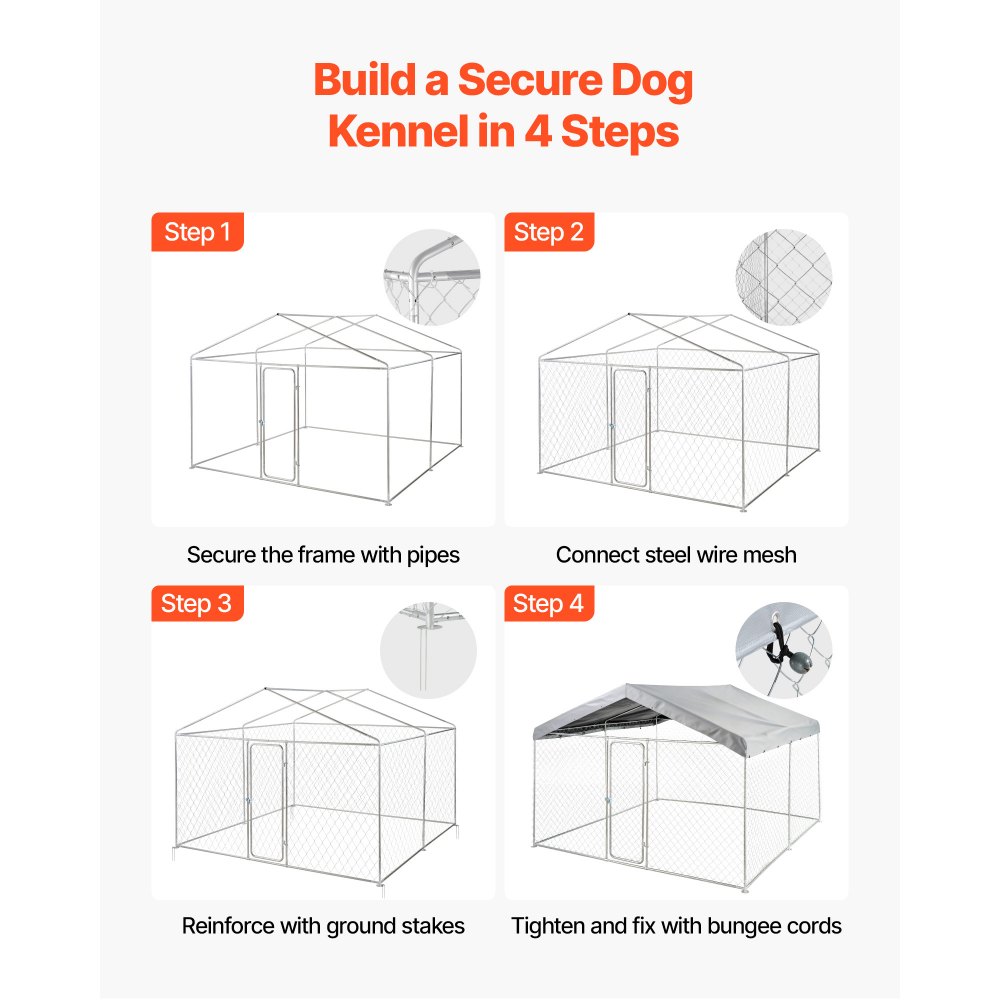 Build a Secure Dog Kennel in 4 Steps

Step 1

Secure the frame with pipes

Step 2

Connect steel wire mesh

Step 3

Reinforce with ground stakes

Step 4

Tighten and fix with bungee cords