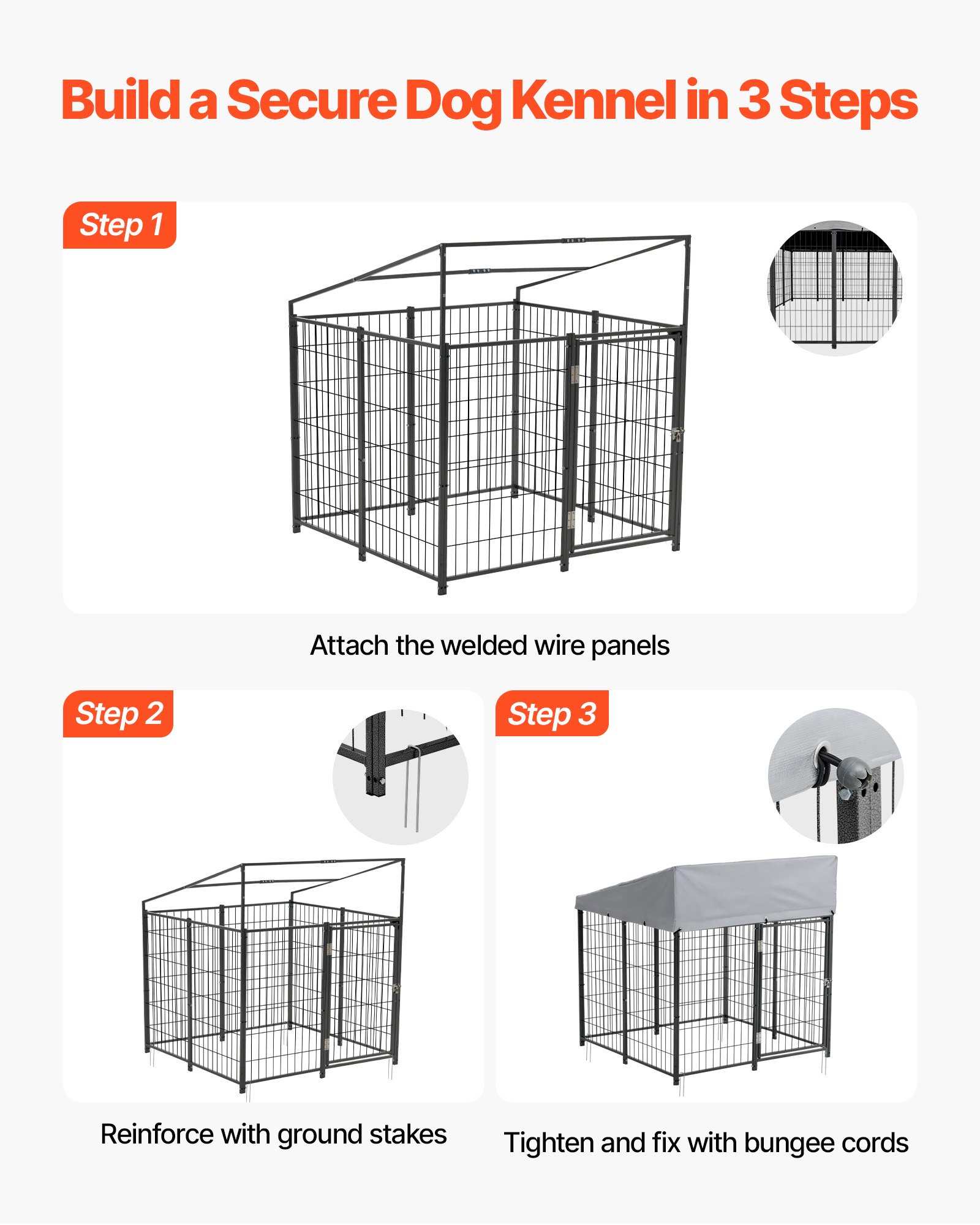 Build a Secure Dog Kennel in 3 Steps

Step 1

Attach the welded wire panels

Step 2

Reinforce with ground stakes

Step 3

Tighten and fix with bungee cords