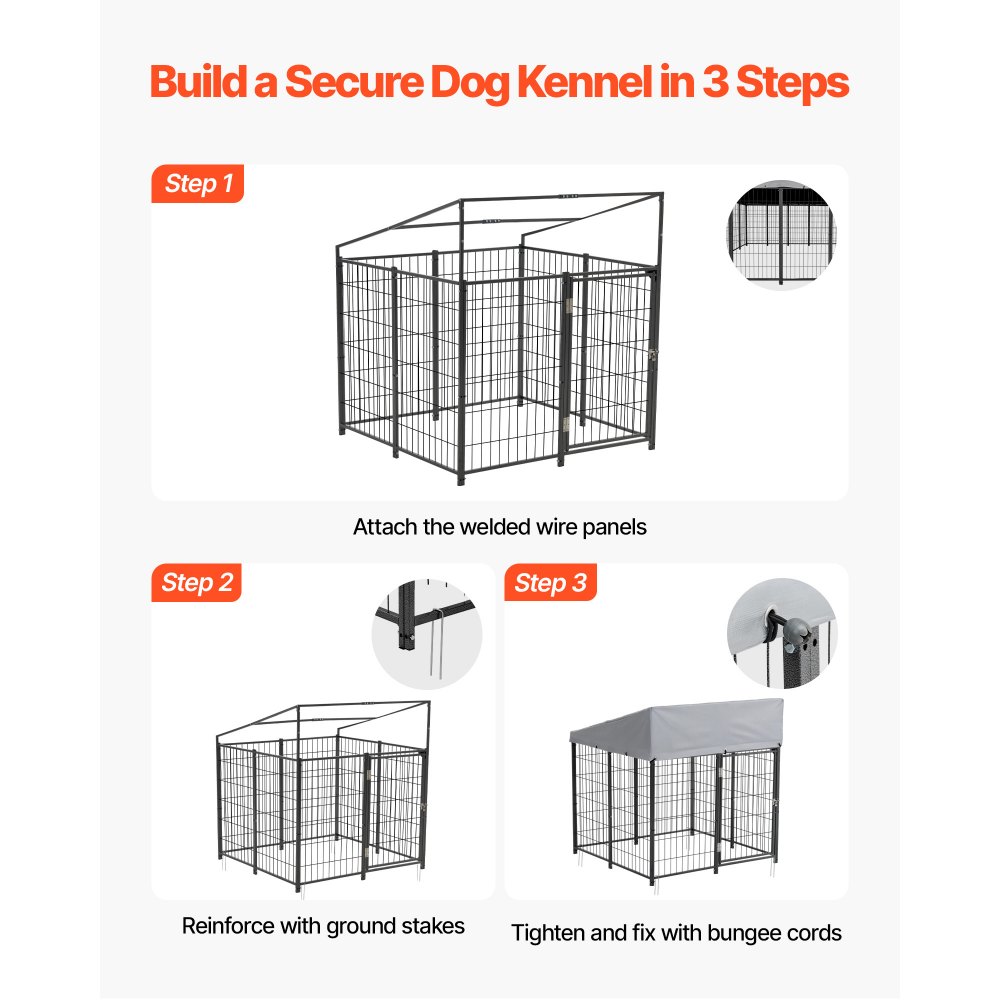 Build a Secure Dog Kennel in 3 Steps

Step 1

Attach the welded wire panels

Step 2

Reinforce with ground stakes

Step 3

Tighten and fix with bungee cords