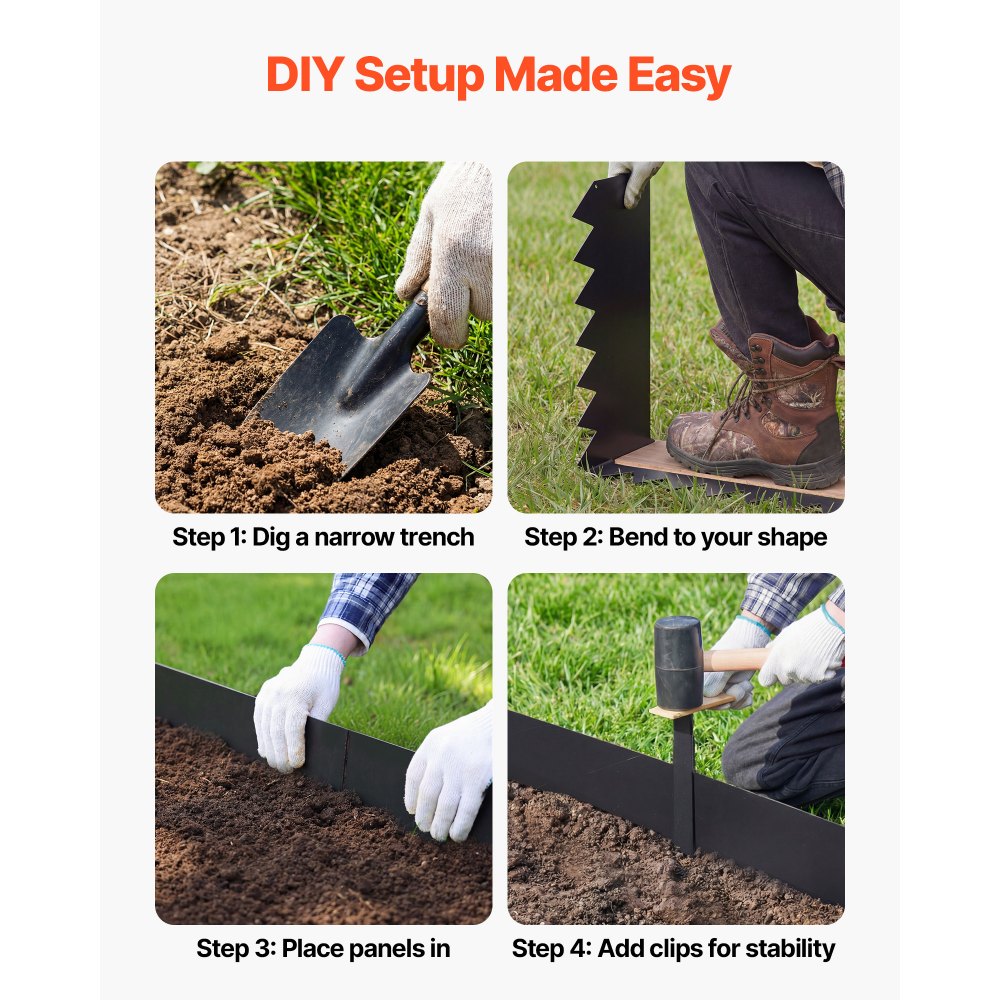 DIY Setup Made Easy

Step 1: Dig a narrow trench

Step 2: Bend to your shape

Step 3: Place panels in

Step 4: Add clips for stability